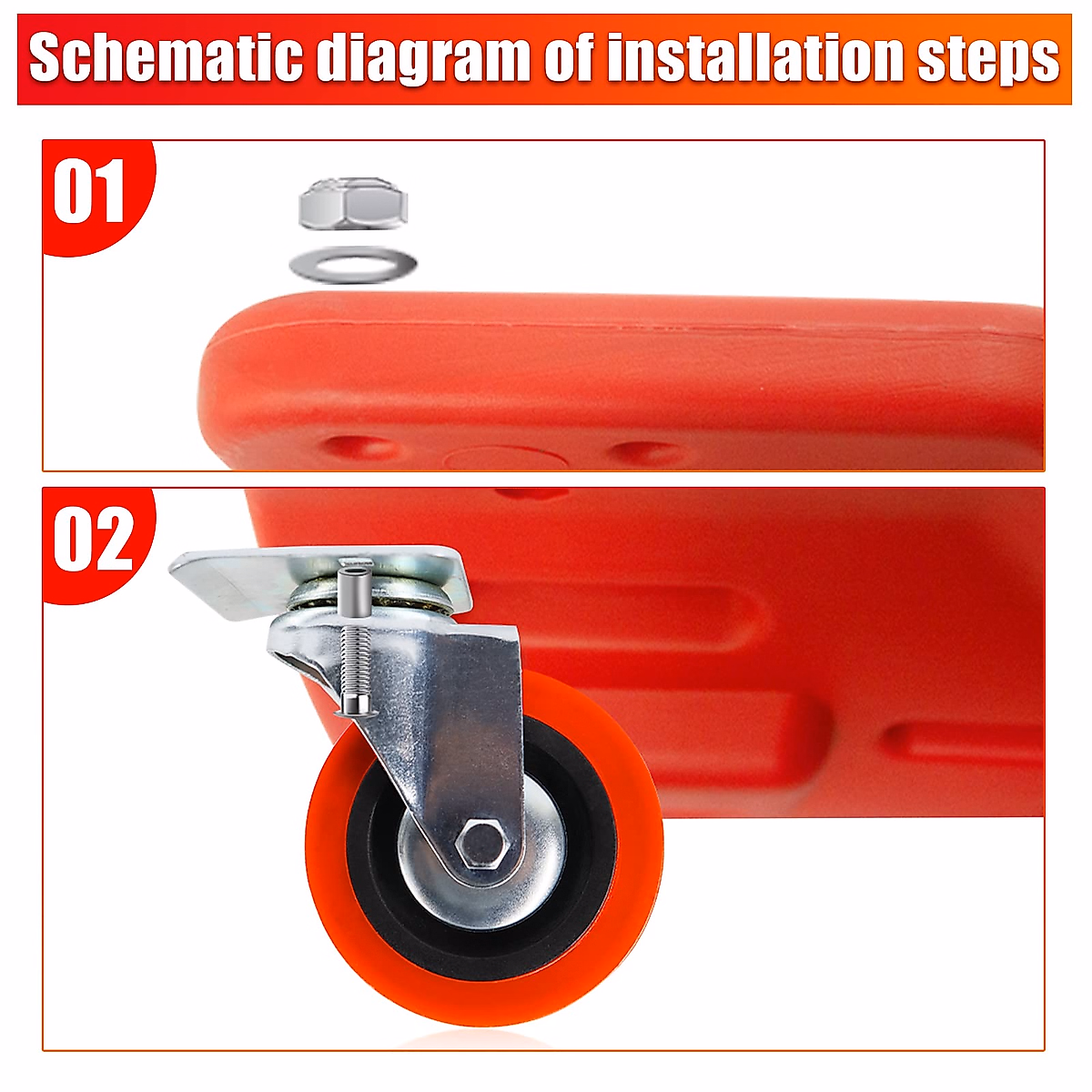 Schematic diagram of installation steps

01

02