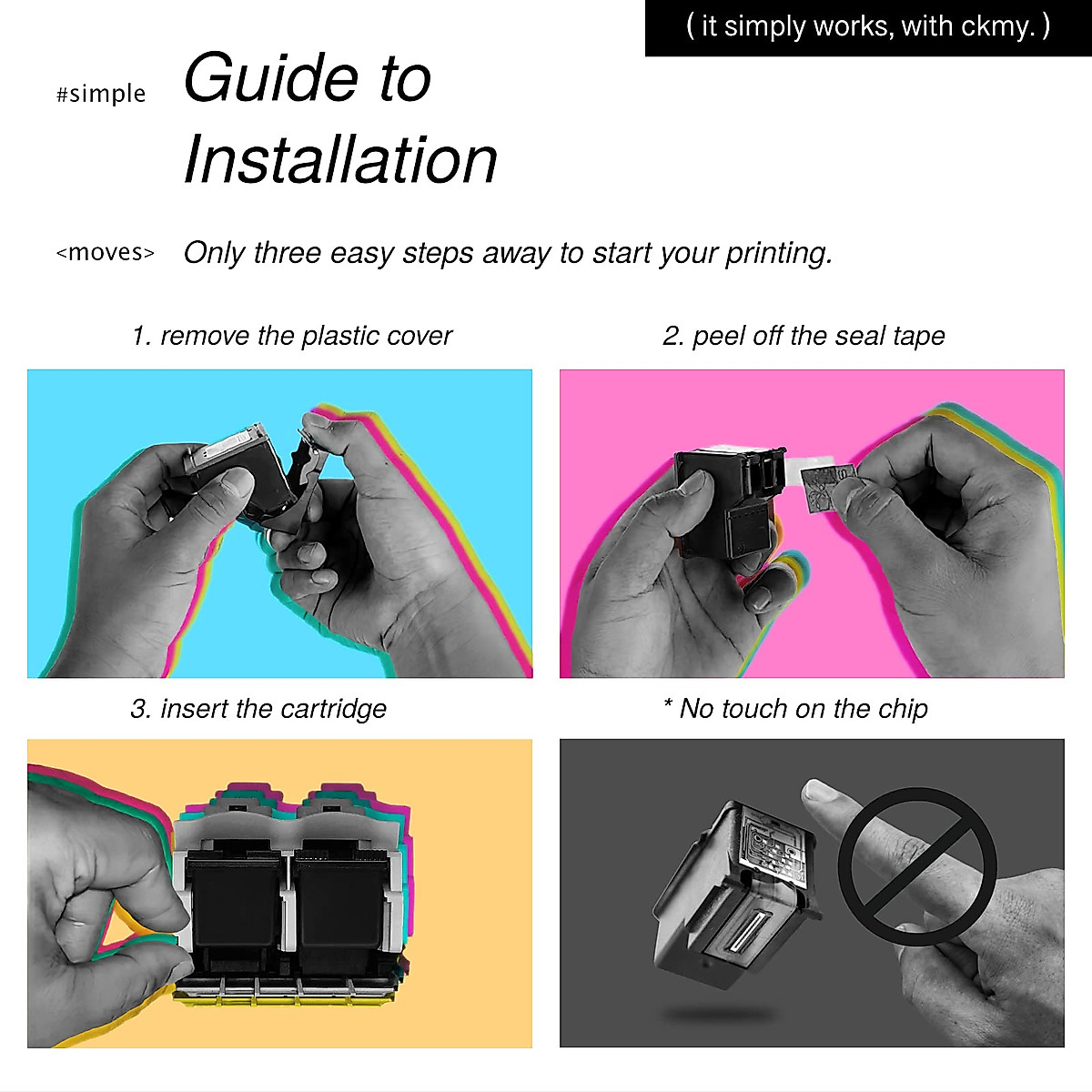 ( it simply works, with ckmy. )

#simple Guide to Installation

<moves> Only three easy steps away to start your printing.

1. remove the plastic cover

2. peel off the seal tape

3. insert the cartridge

* No touch on the chip