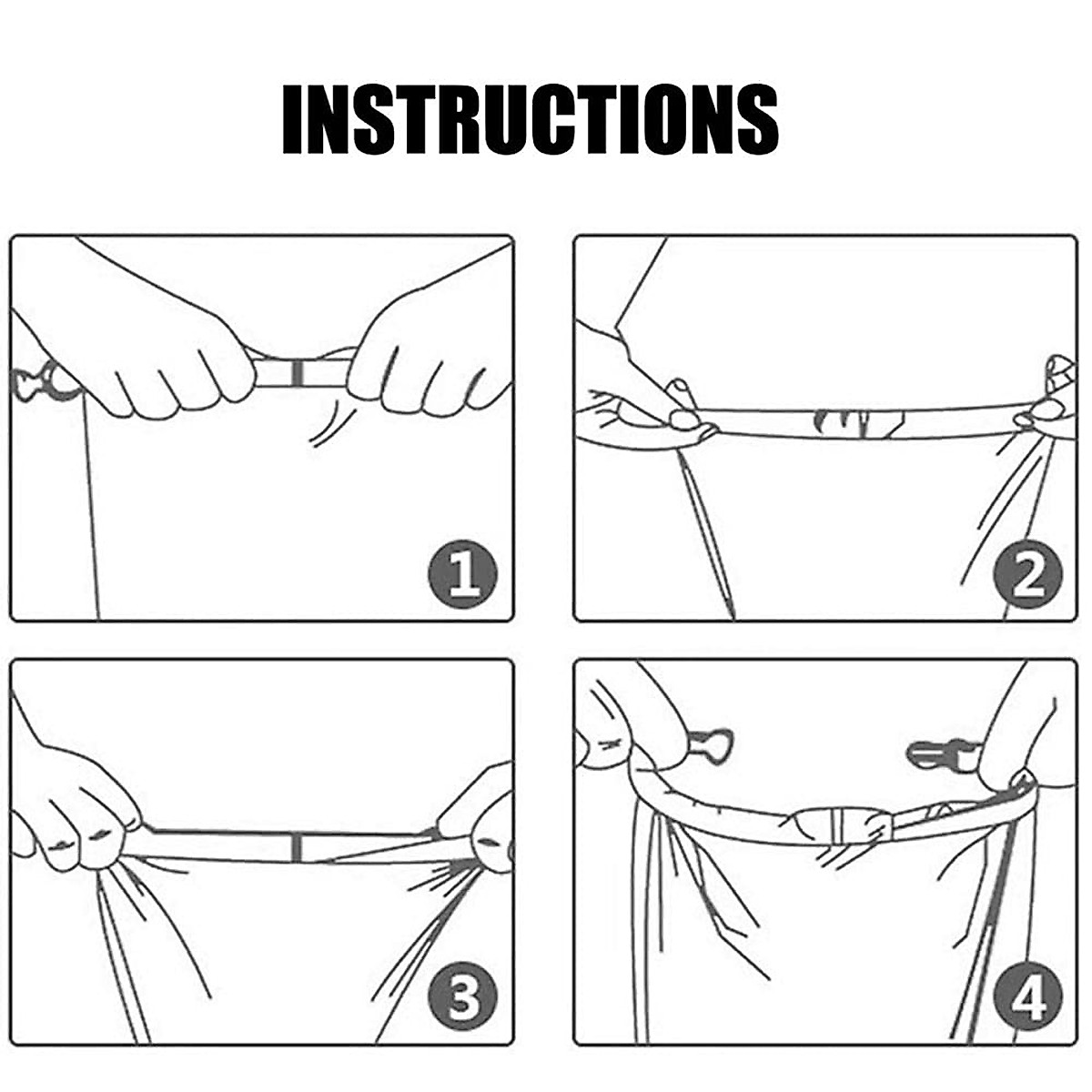 INSTRUCTIONS

1

2

3

4