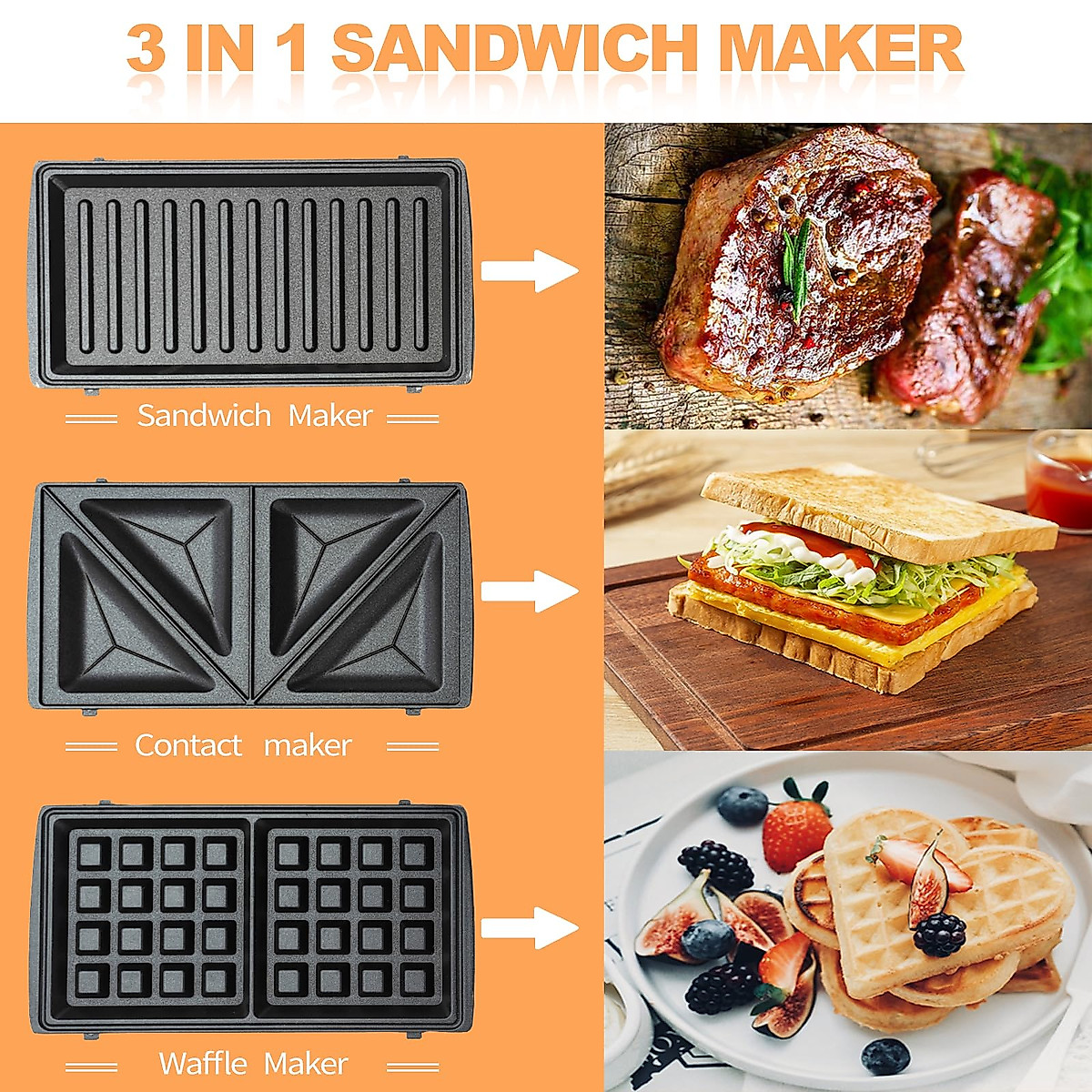 3 IN 1 SANDWICH MAKER

Sandwich Maker

Contact maker

Waffle Maker