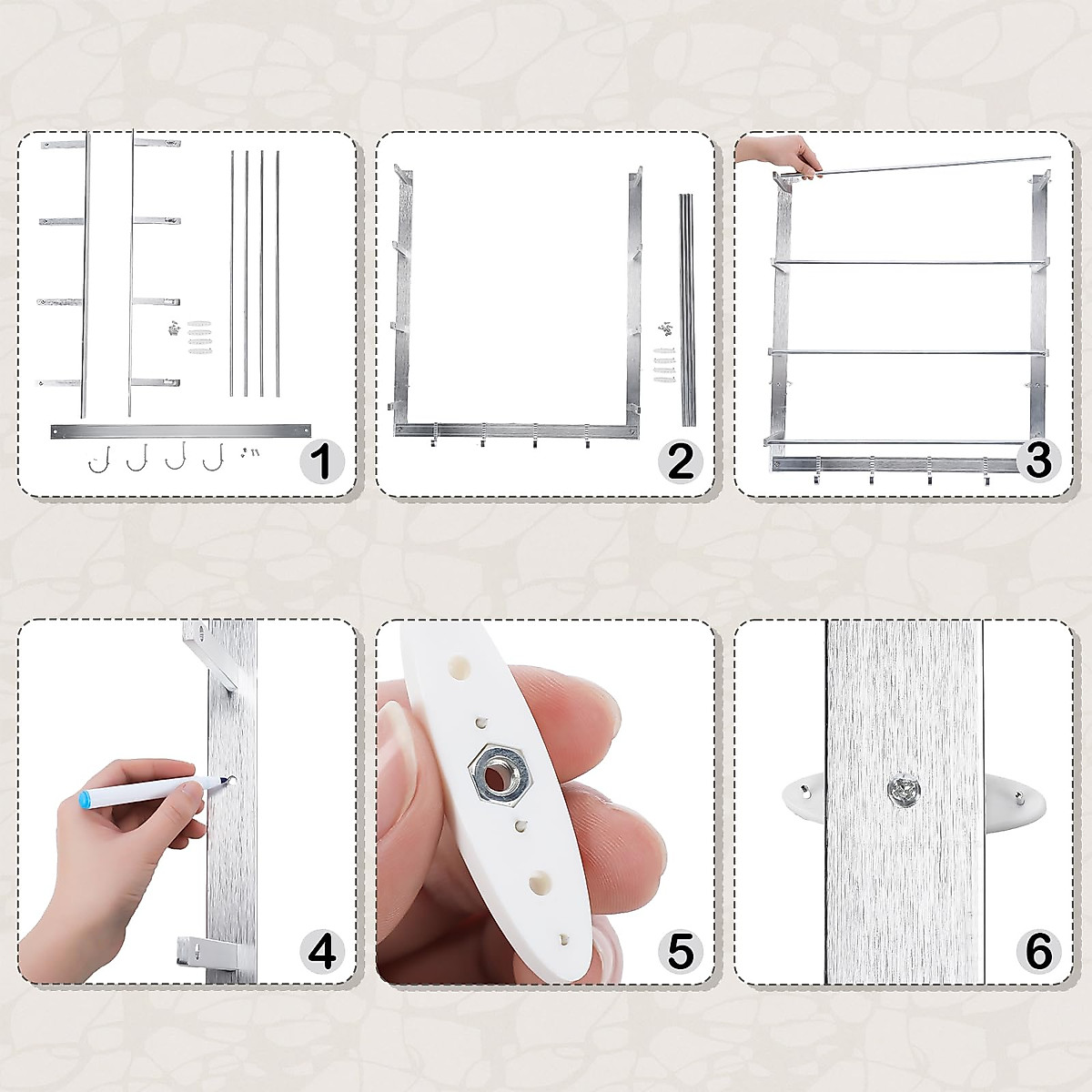 1

2

3

4

5

6