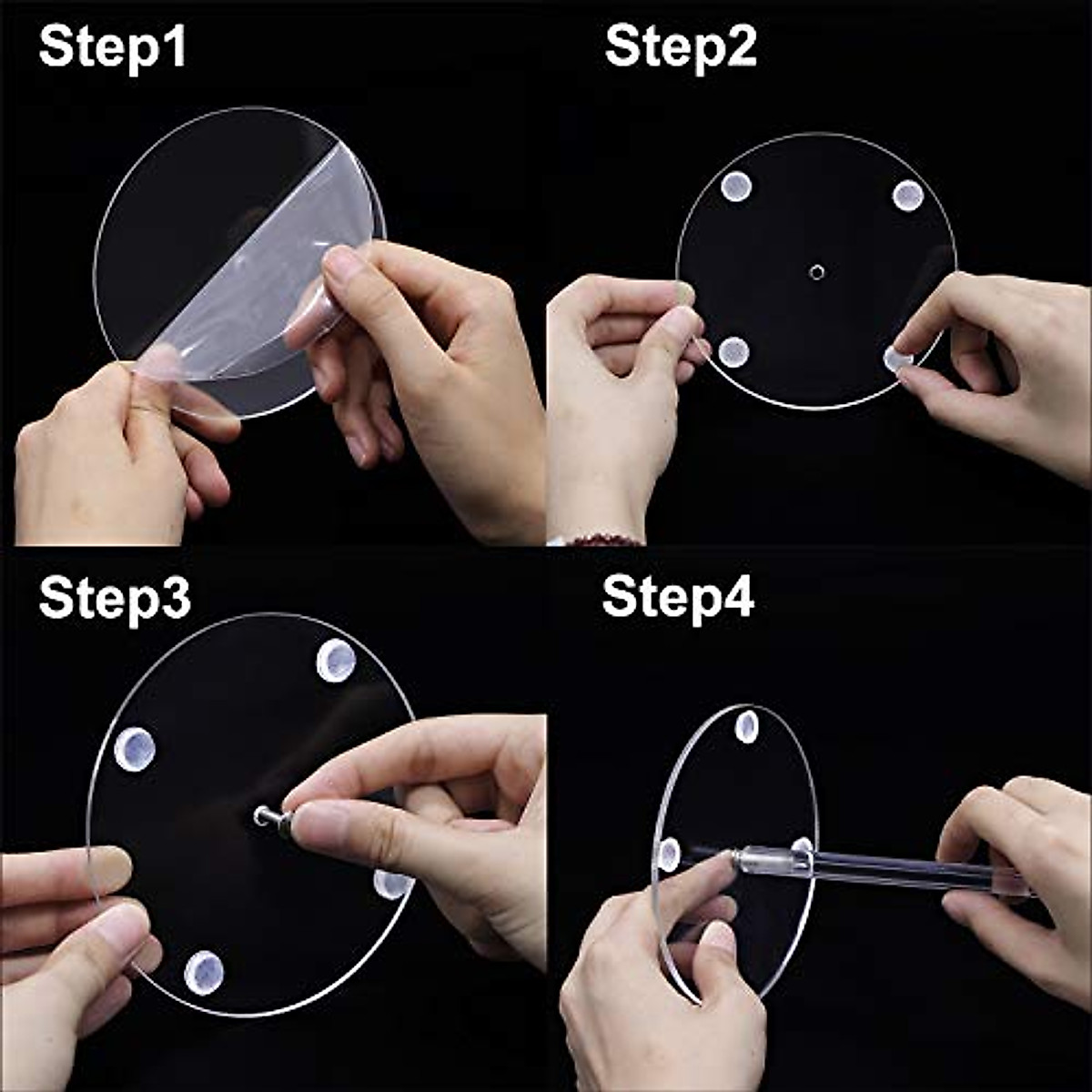 Step1

Step2

Step3

Step4