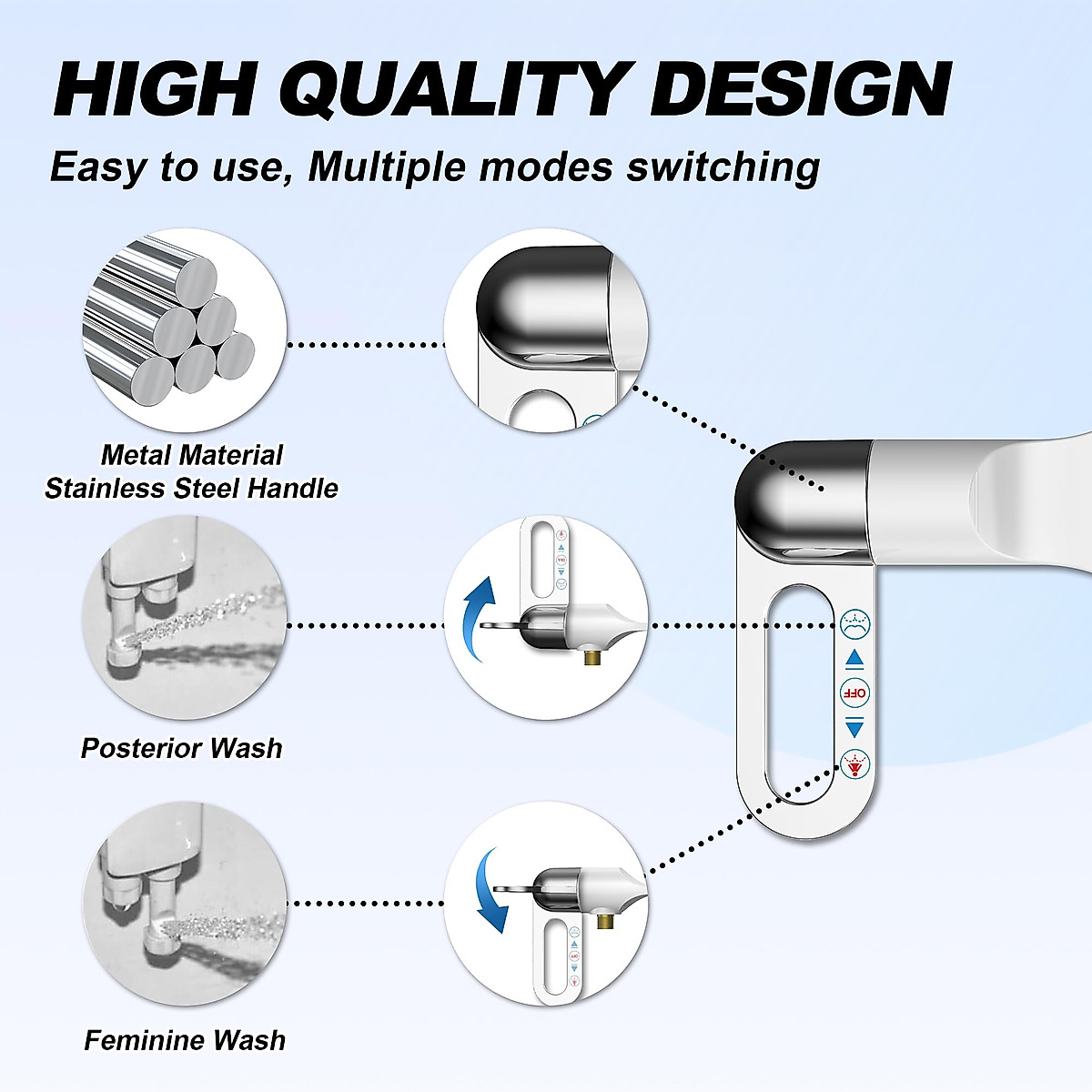 HIGH QUALITY DESIGN

Easy to use, Multiple modes switching

Metal Material
Stainless Steel Handle

Posterior Wash

Feminine Wash

OFF