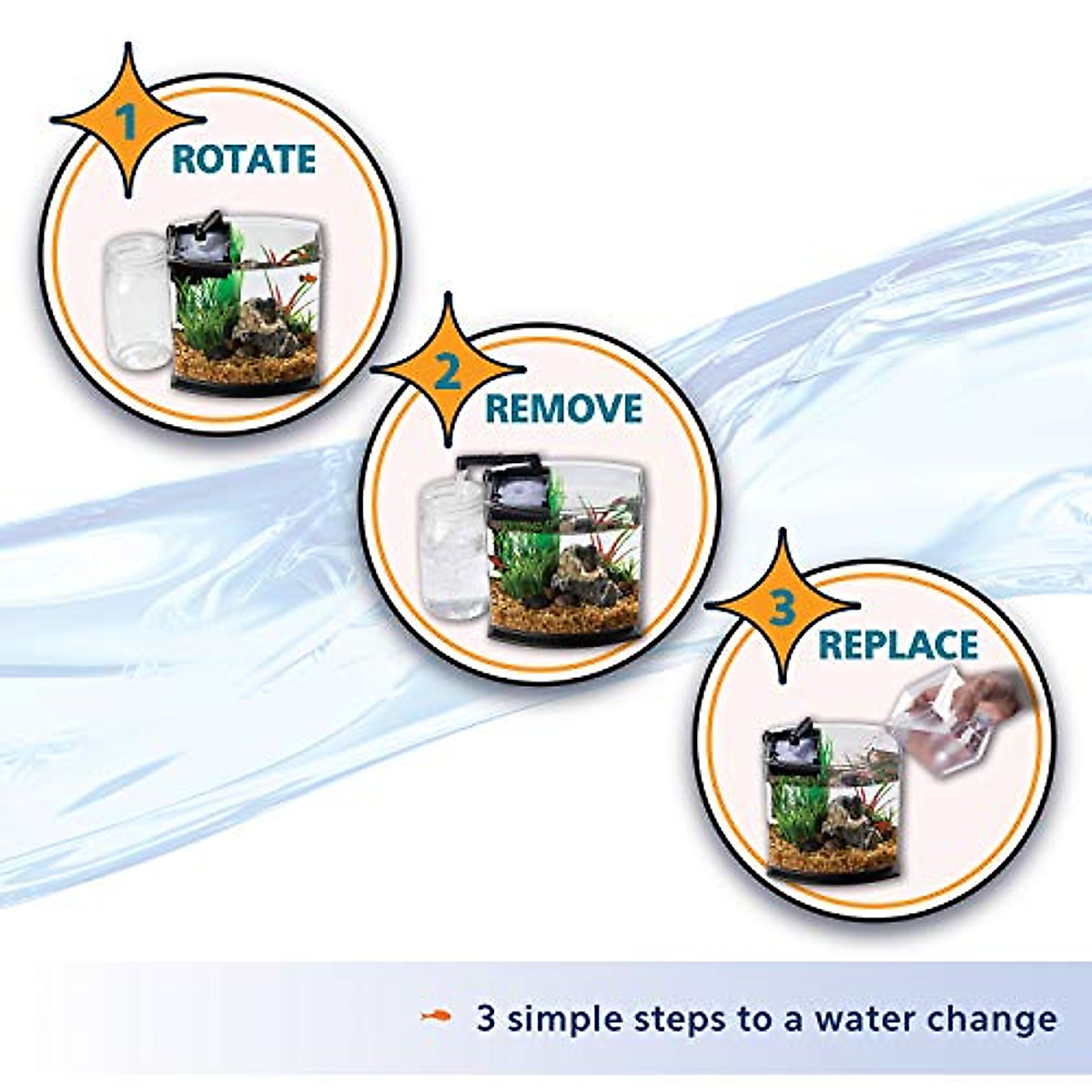 1
ROTATE

2
REMOVE

3
REPLACE

3 simple steps to a water change