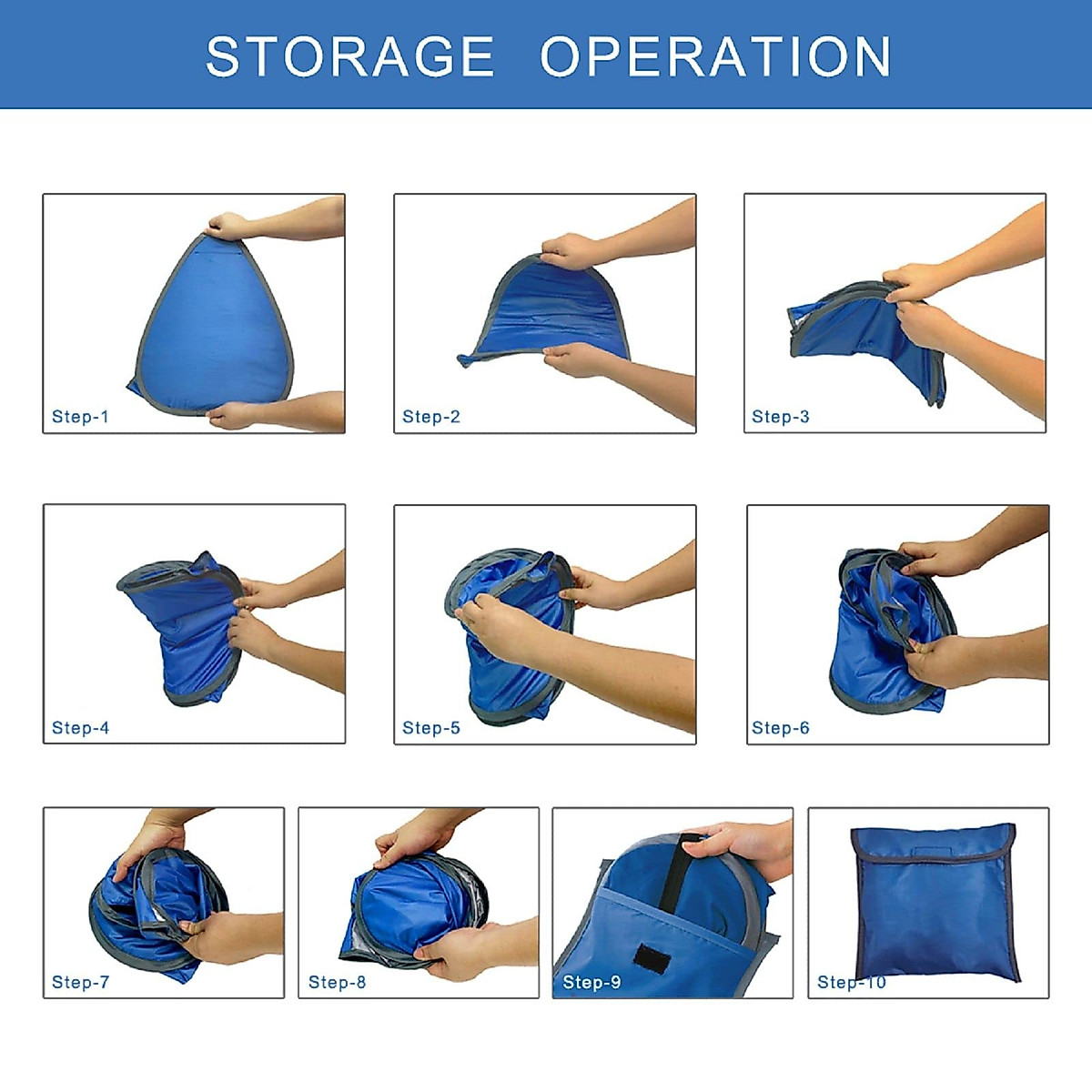 STORAGE OPERATION

Step-1

Step-2

Step-3

Step-4

Step-5

Step-6

Step-7

Step-8

Step-9

Step-10