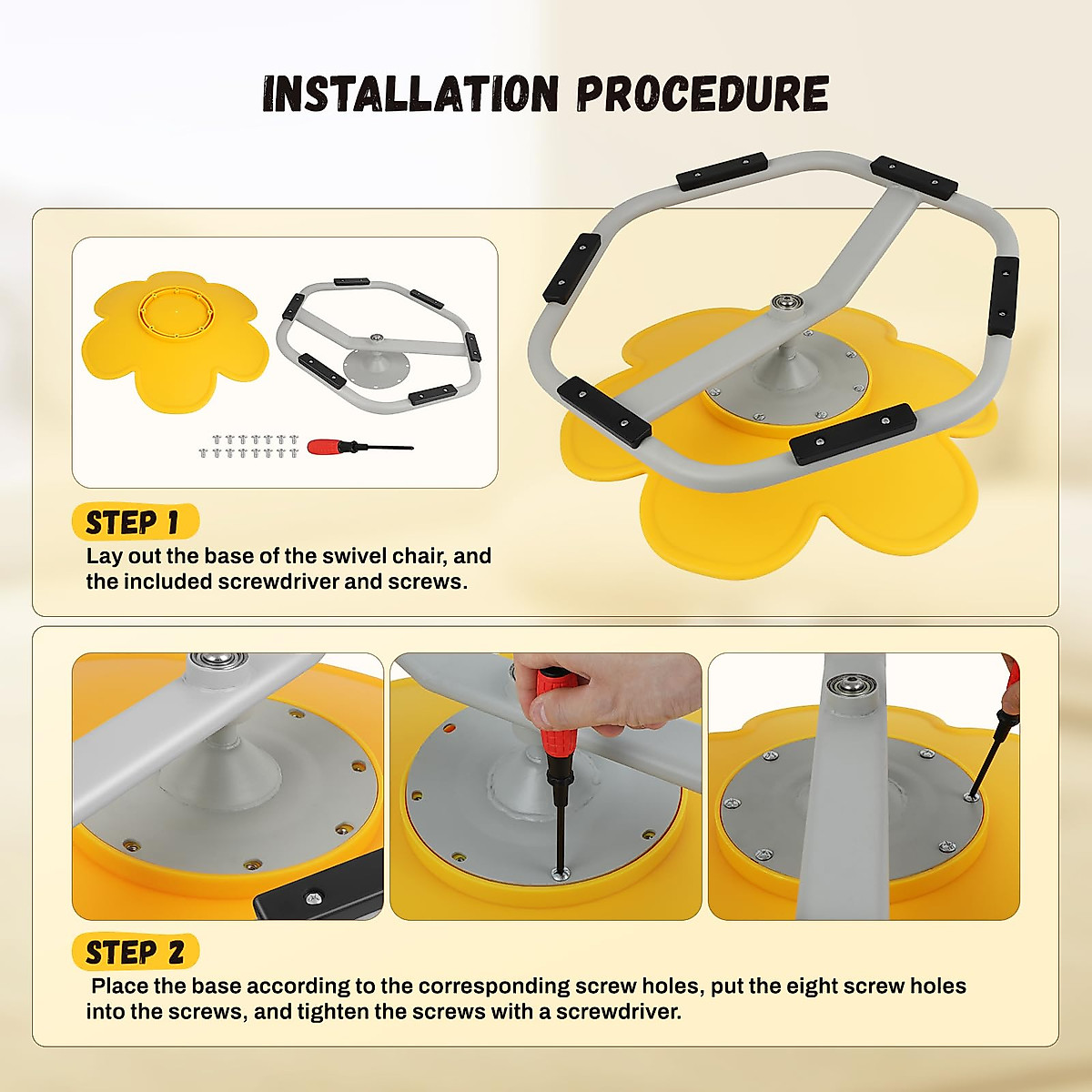 INSTALLATION PROCEDURE

STEP 1
Lay out the base of the swivel chair, and the included screwdriver and screws.

STEP 2
Place the base according to the corresponding screw holes, put the eight screw holes into the screws, and tighten the screws with a screwdriver.