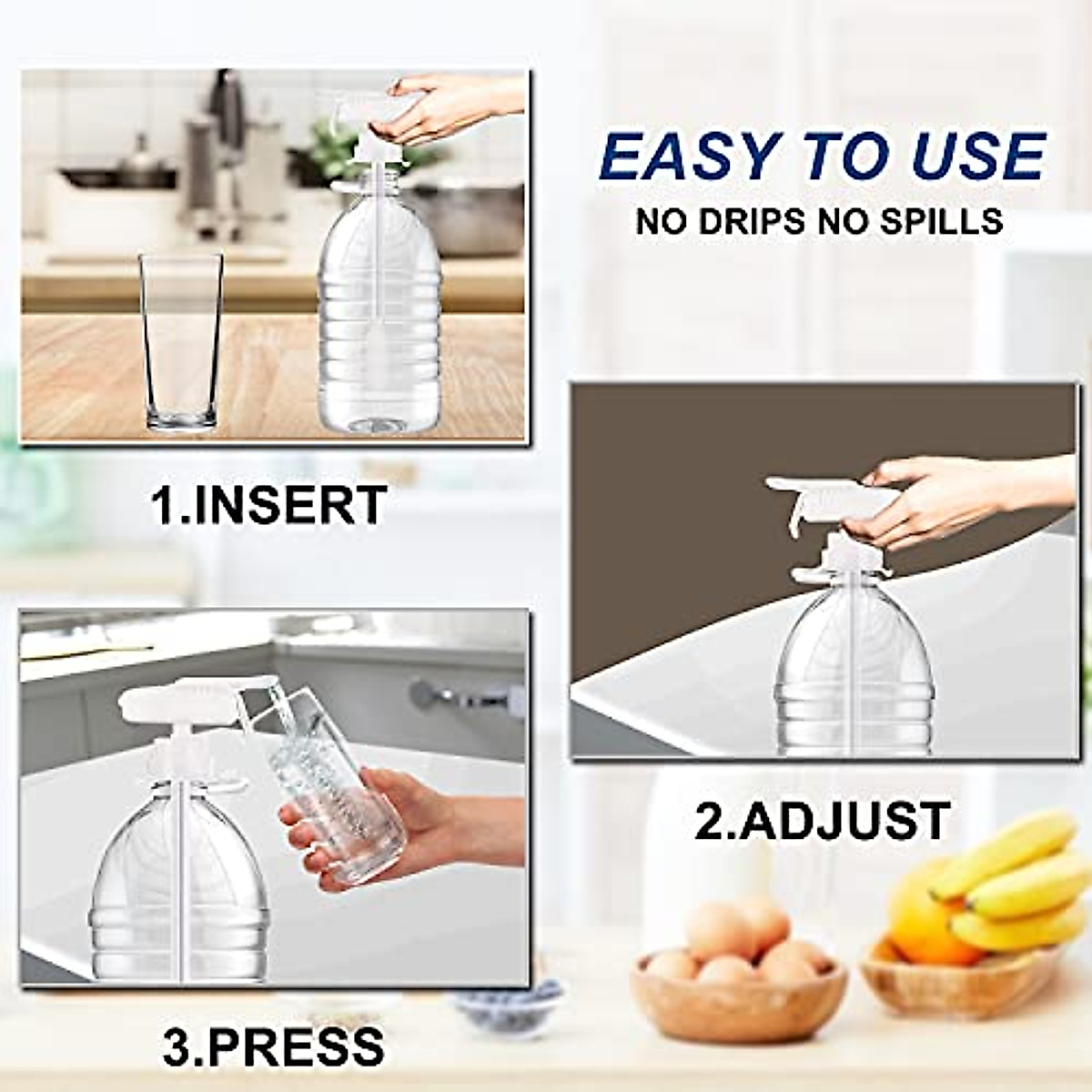 EASY TO USE
NO DRIPS NO SPILLS

1.INSERT

2.ADJUST

3.PRESS