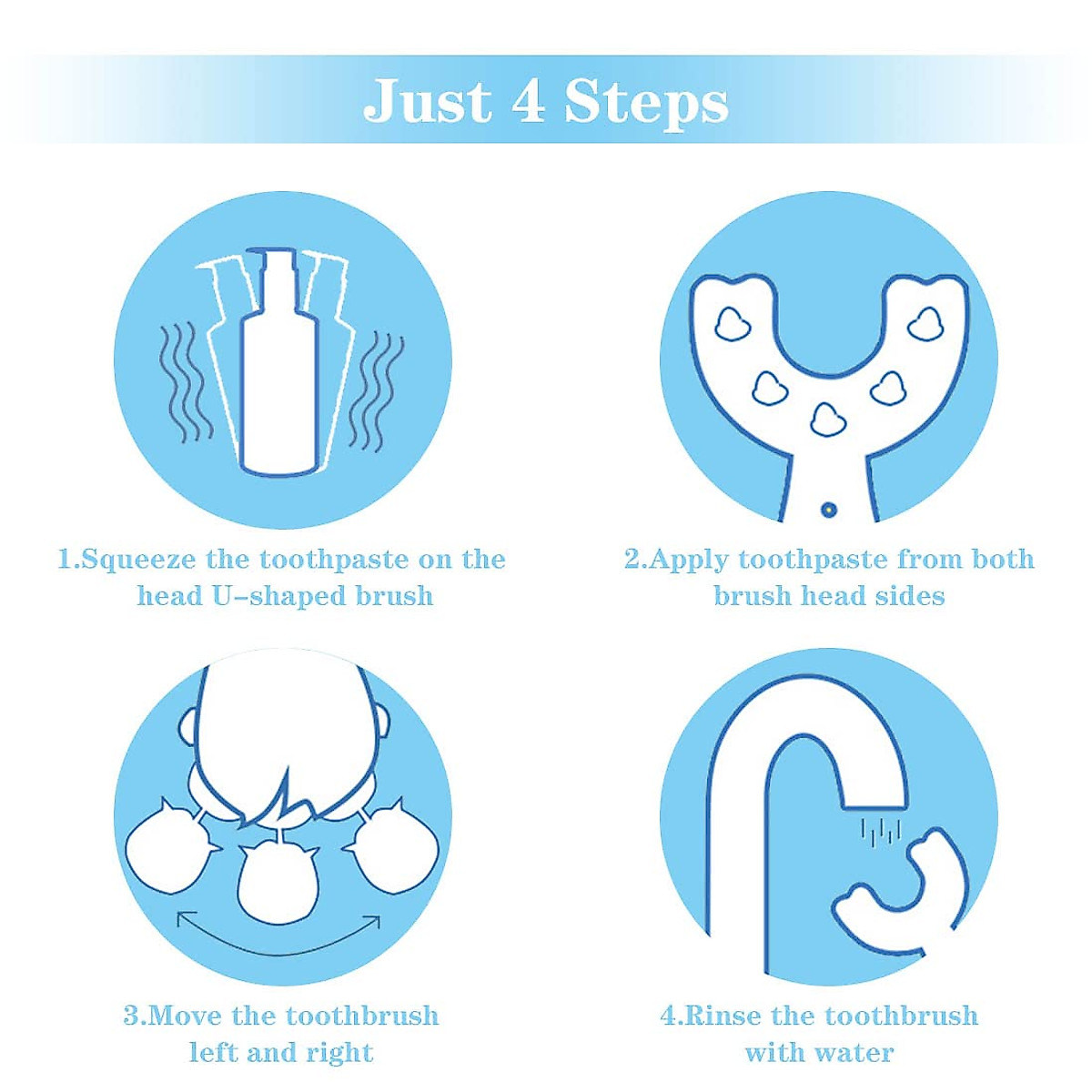 Just 4 Steps

1.Squeeze the toothpaste on the head U-shaped brush

2.Apply toothpaste from both brush head sides

3.Move the toothbrush left and right

4.Rinse the toothbrush with water