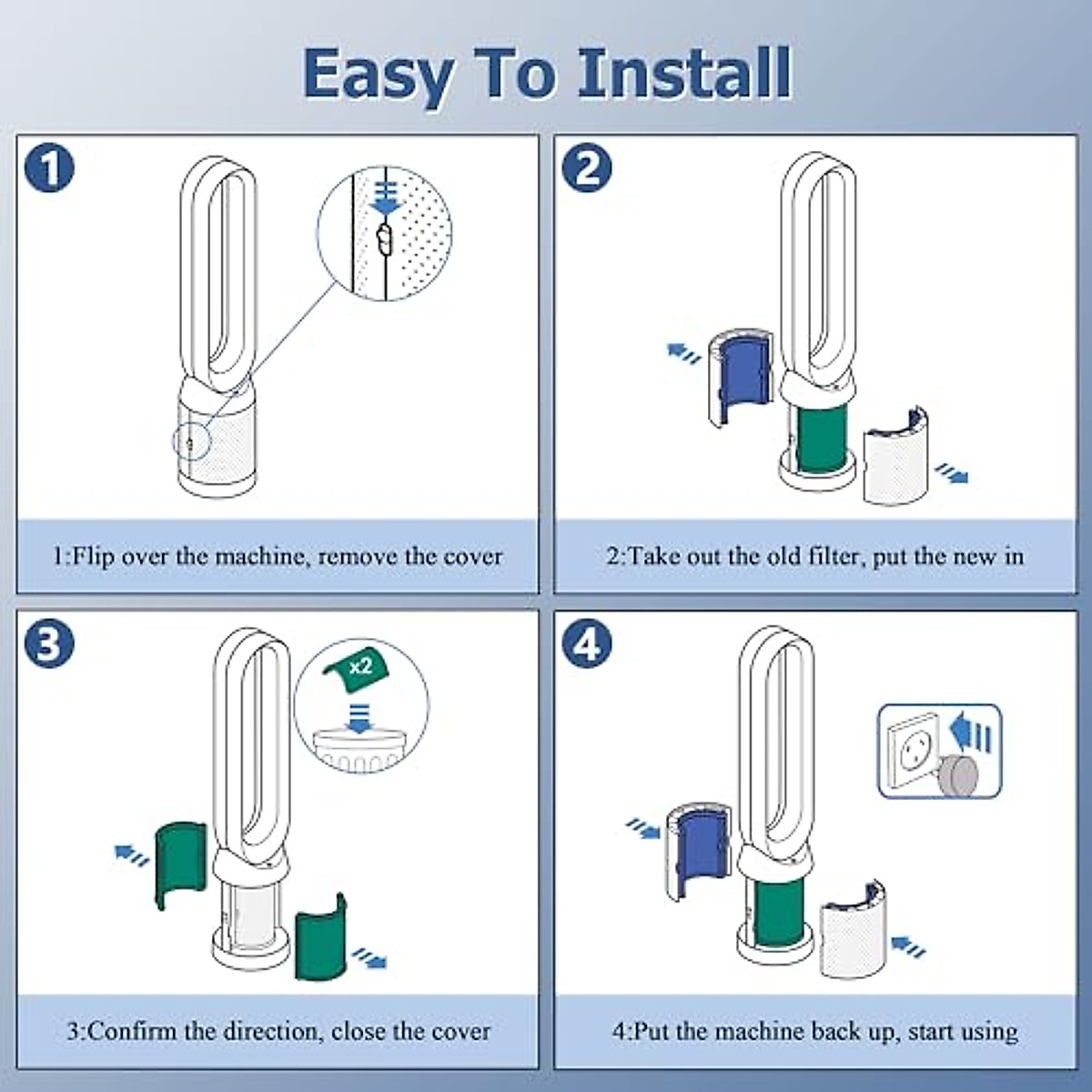 Easy To Install

1

1:Flip over the machine, remove the cover

2

2:Take out the old filter, put the new in

3

x2

3:Confirm the direction, close the cover

4

4:Put the machine back up, start using