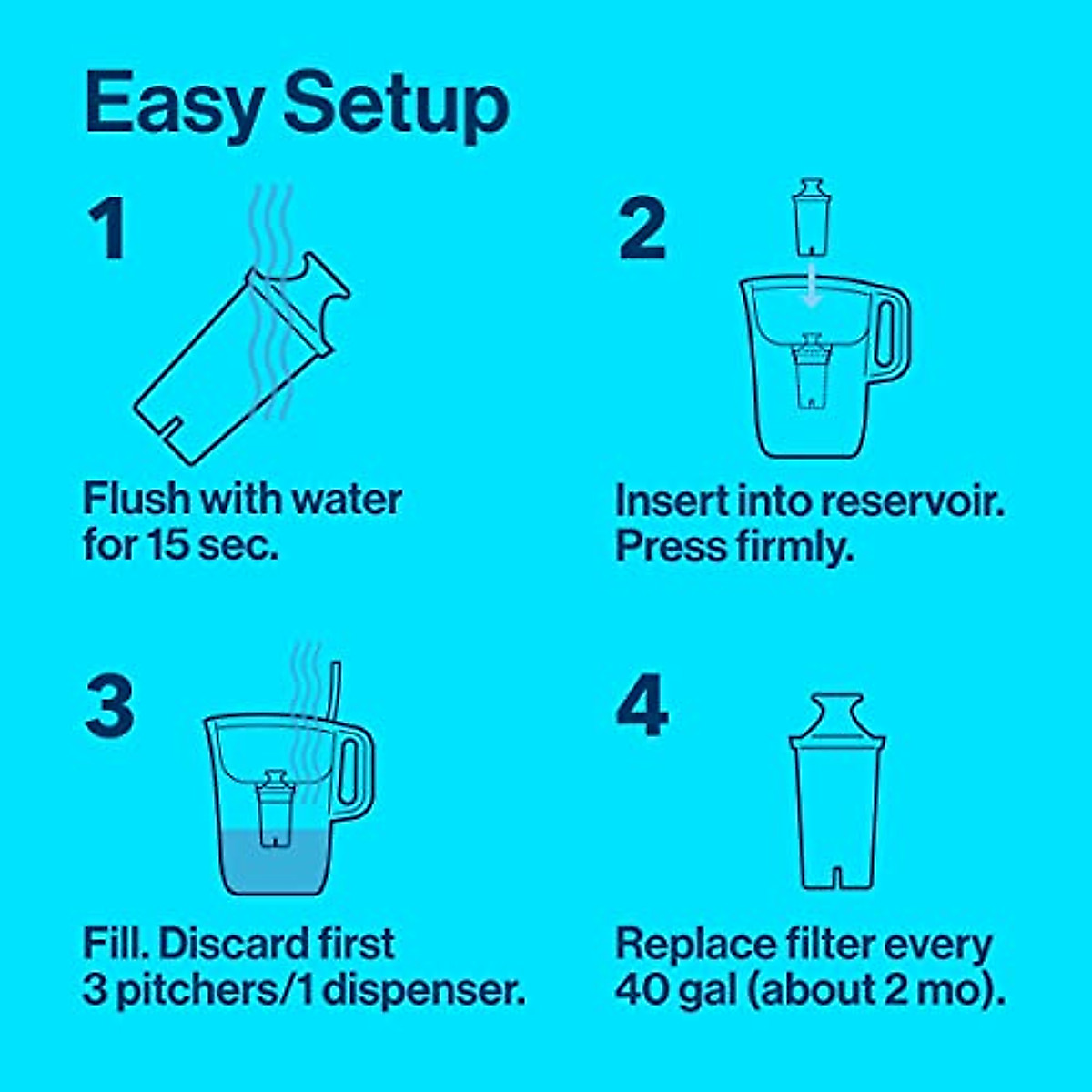 Easy Setup

1

Flush with water for 15 sec.

2

Insert into reservoir. Press firmly.

3

Fill. Discard first 3 pitchers/1 dispenser.

4

Replace filter every 40 gal (about 2 mo).