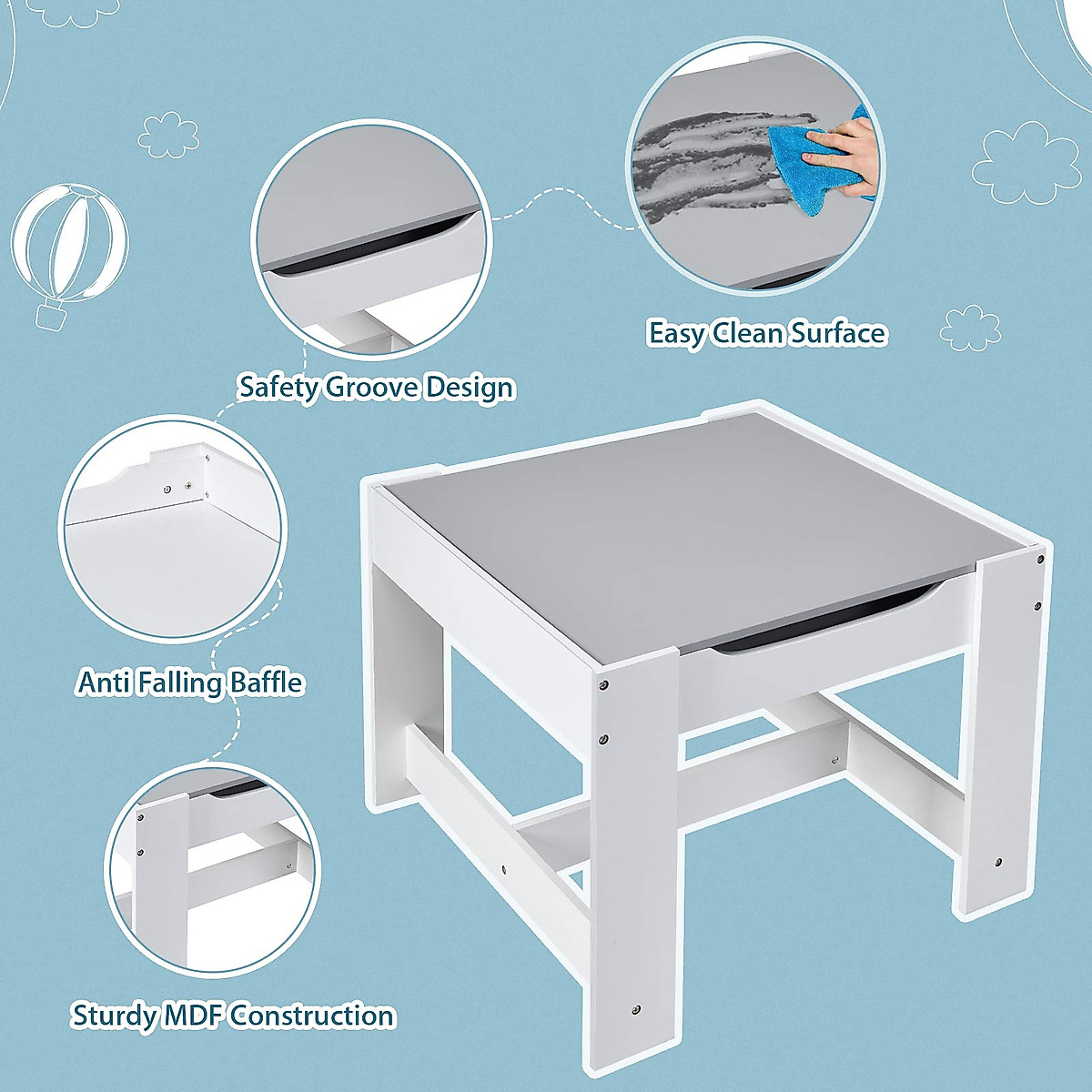 Easy Clean Surface

Safety Groove Design

Anti Falling Baffle

Sturdy MDF Construction