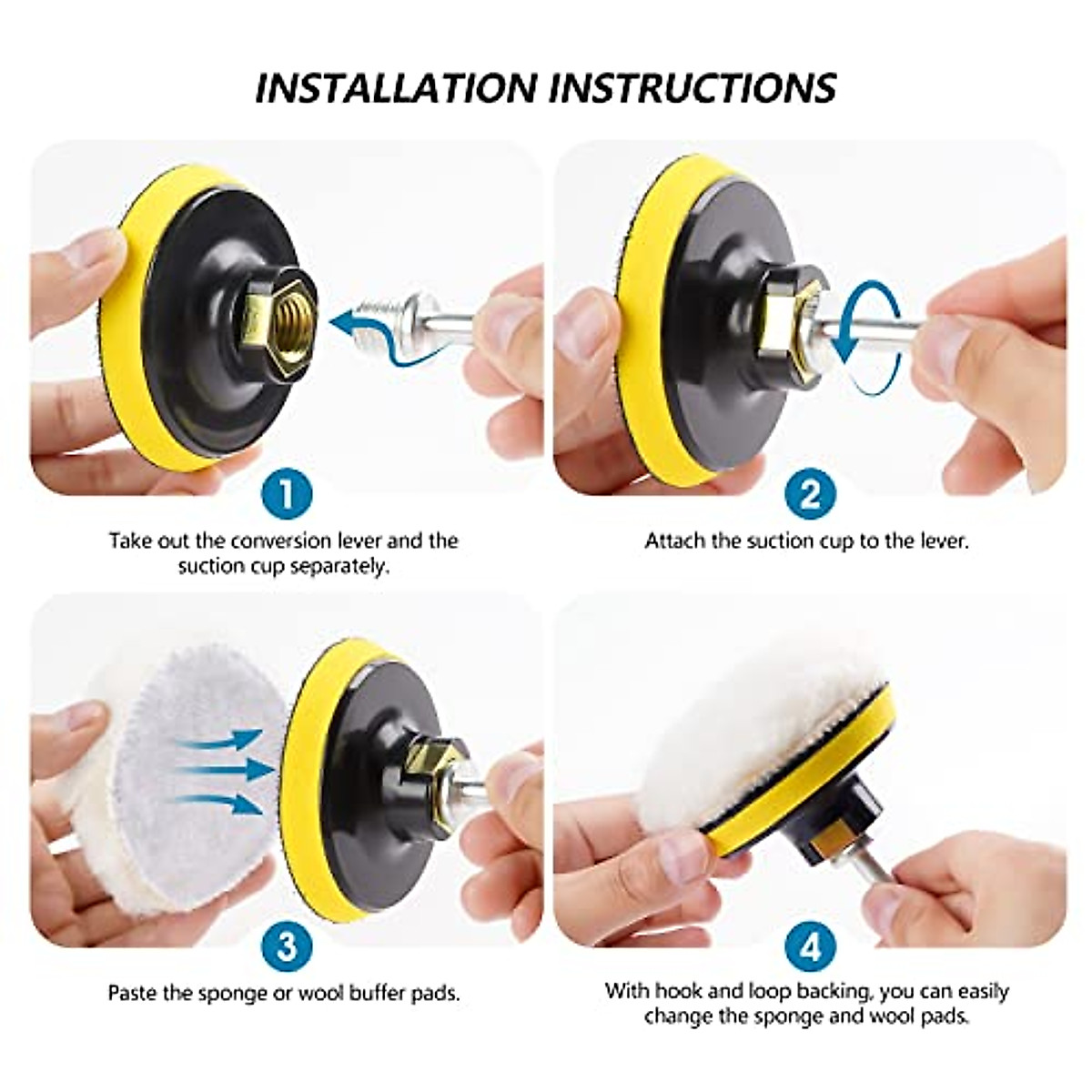 INSTALLATION INSTRUCTIONS

1

Take out the conversion lever and the suction cup separately.

2

Attach the suction cup to the lever.

3

Paste the sponge or wool buffer pads.

4

With hook and loop backing, you can easily change the sponge and wool pads.