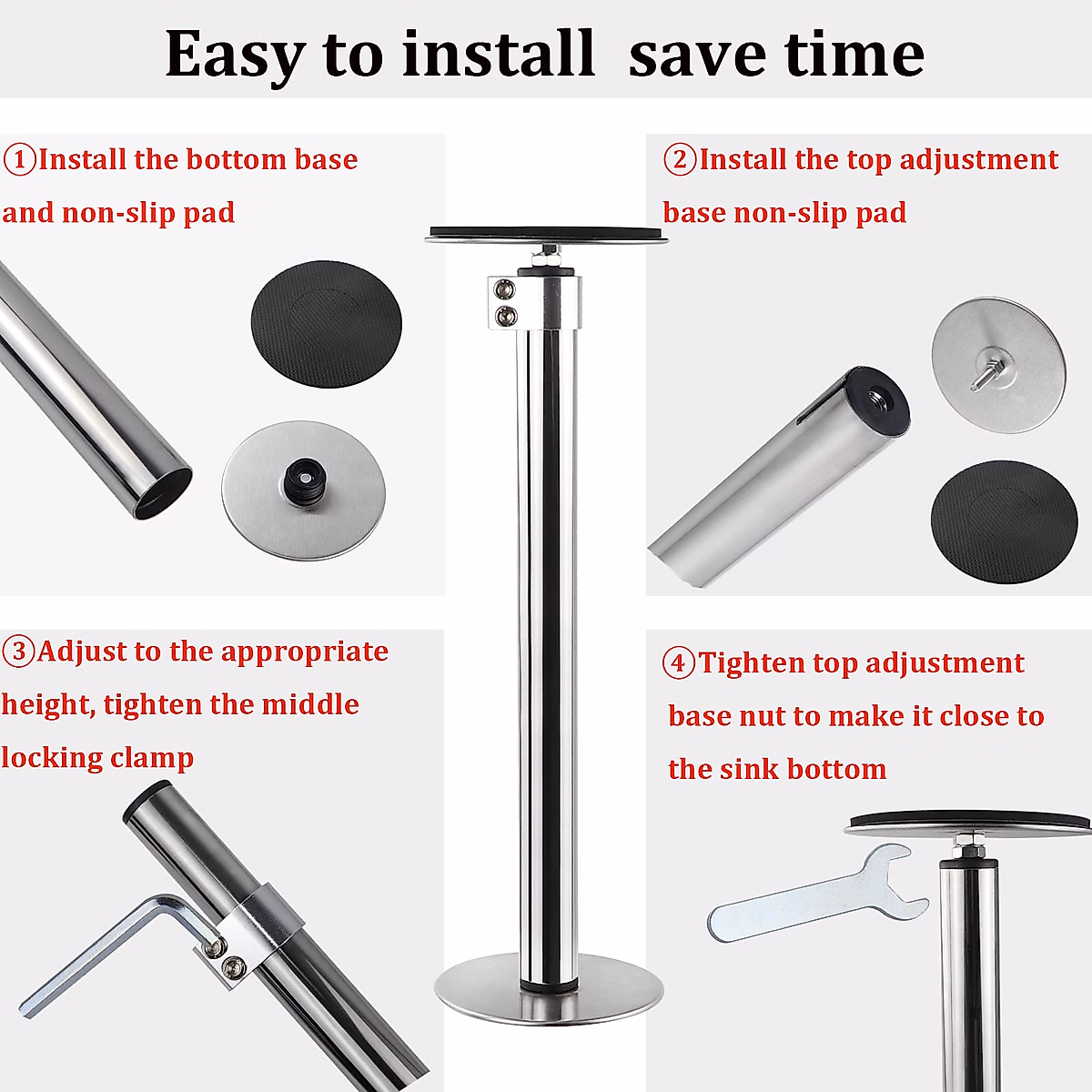 Easy to install save time

①Install the bottom base and non-slip pad

②Install the top adjustment base non-slip pad

③Adjust to the appropriate height, tighten the middle locking clamp

④Tighten top adjustment base nut to make it close to the sink bottom