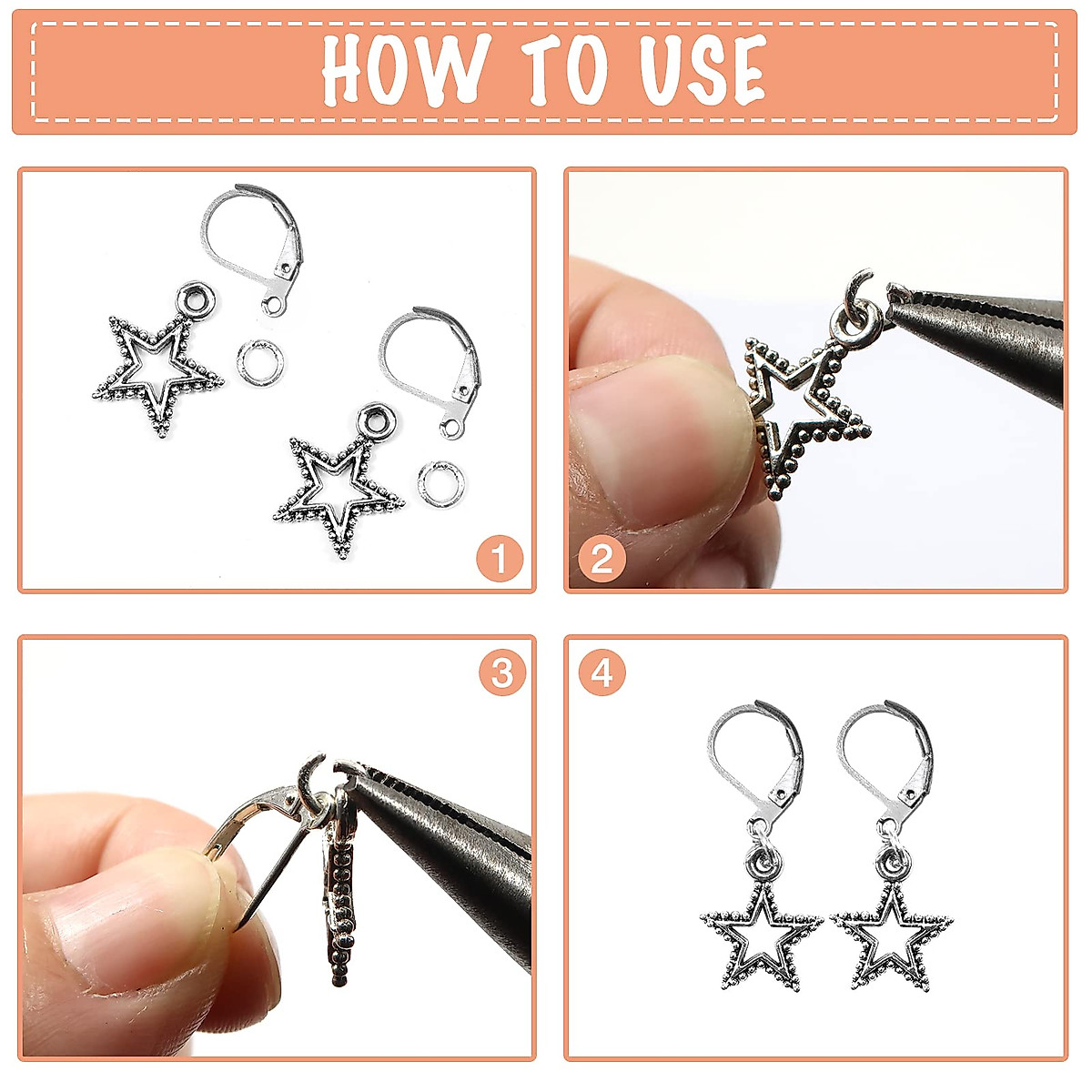 HOW TO USE

1

2

3

4