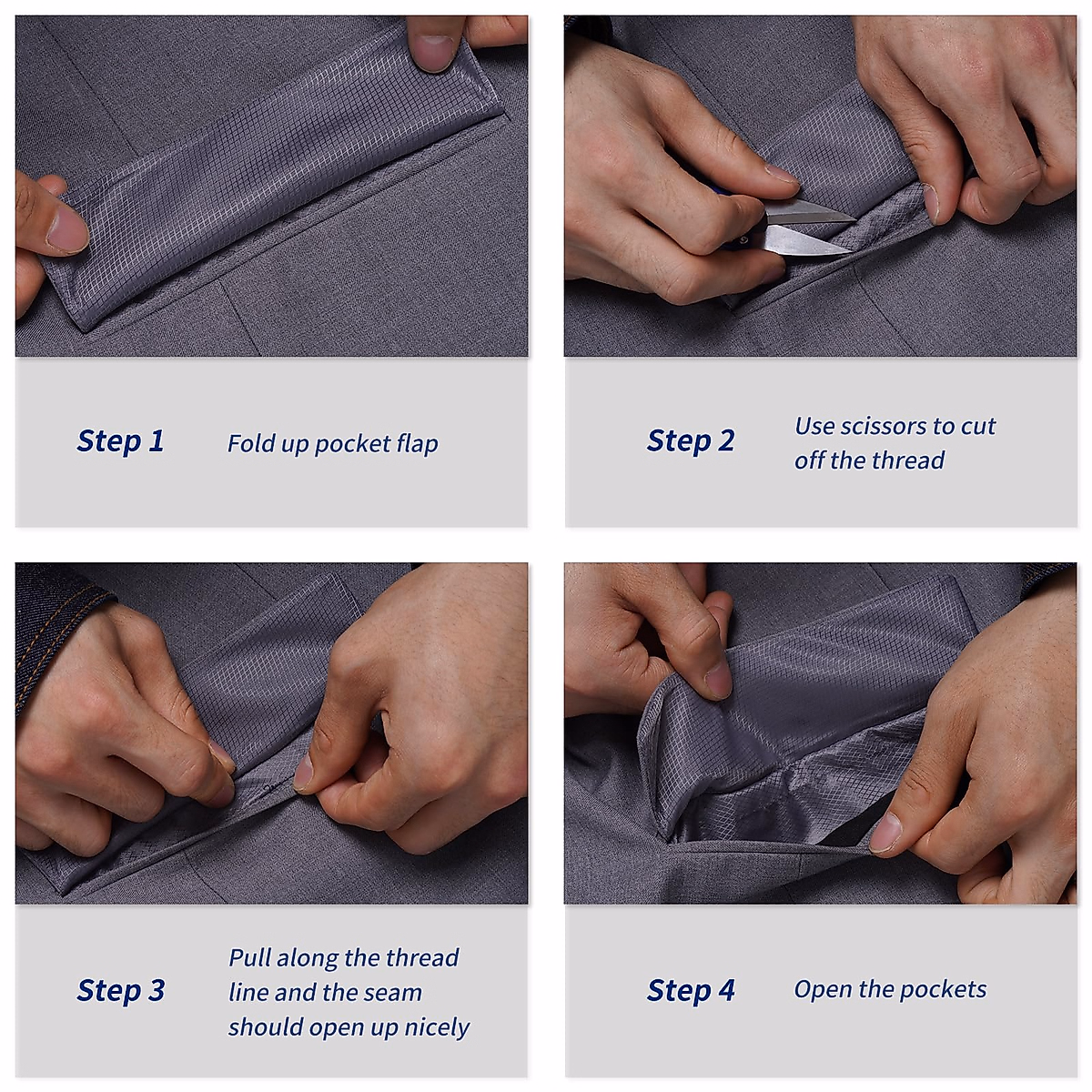 Step 1 Fold up pocket flap

Step 2 Use scissors to cut off the thread

Step 3 Pull along the thread line and the seam should open up nicely

Step 4 Open the pockets