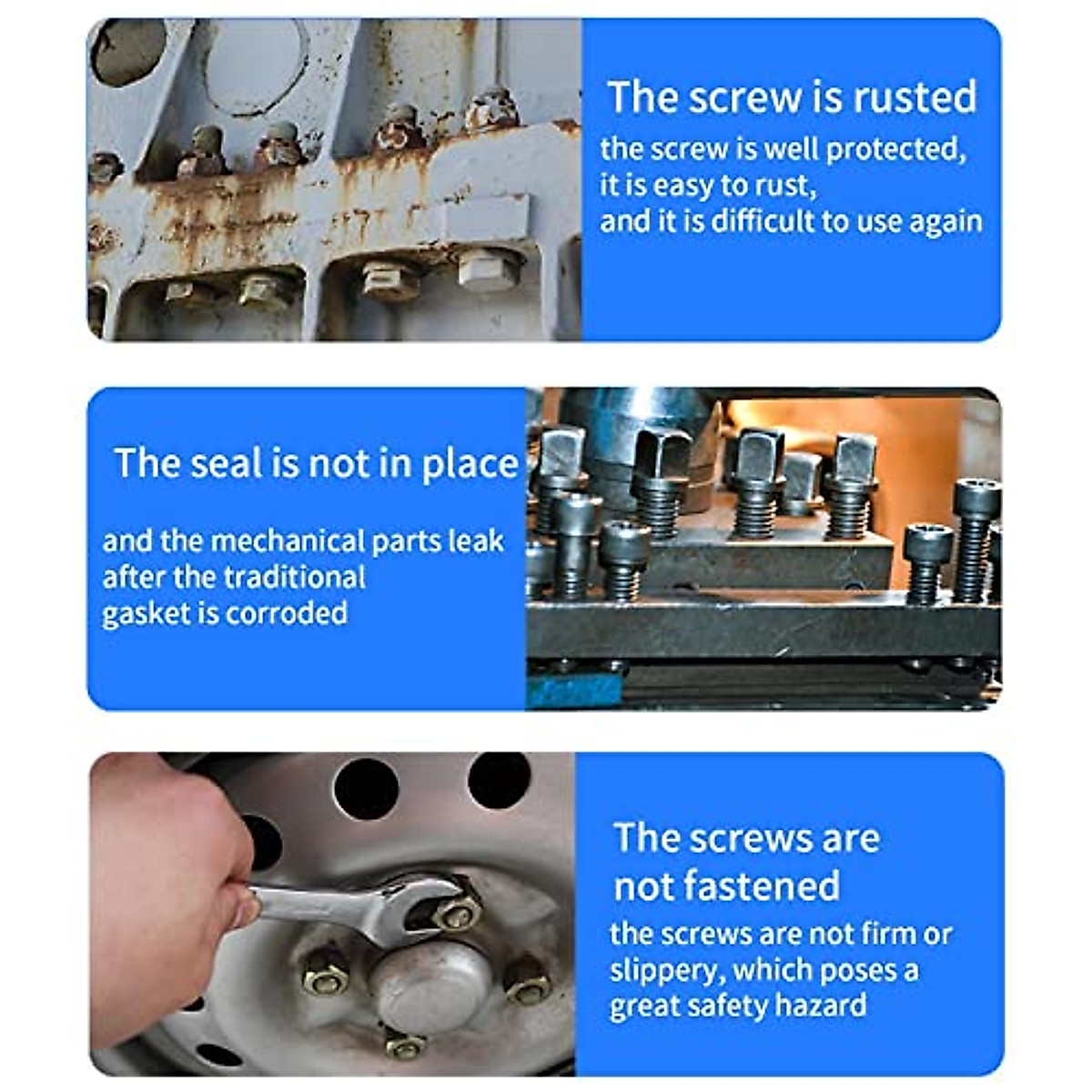 The screw is rusted

the screw is well protected, it is easy to rust, and it is difficult to use again

The seal is not in place

and the mechanical parts leak after the traditional gasket is corroded

The screws are not fastened

the screws are not firm or slippery, which poses a great safety hazard