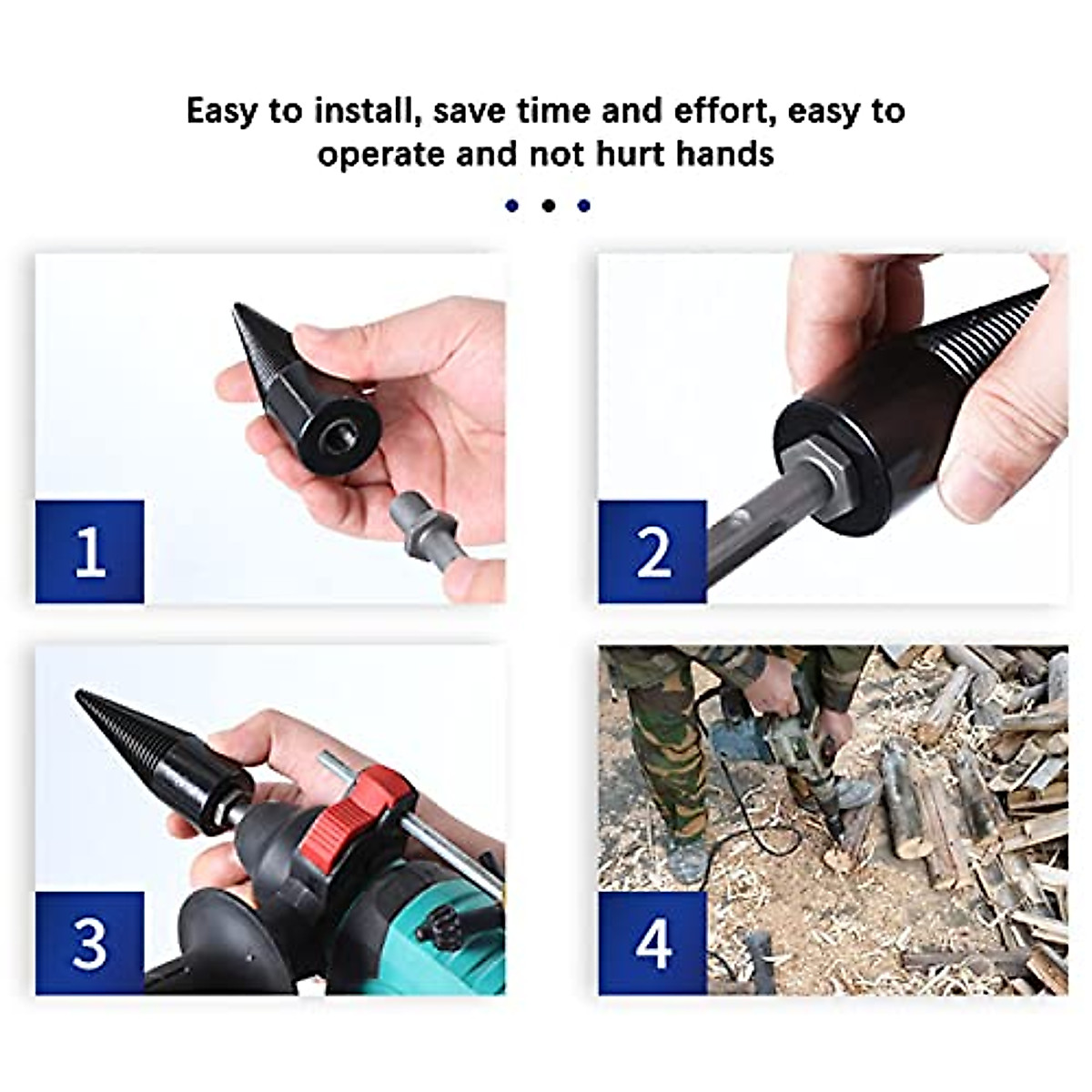 Easy to install, save time and effort, easy to operate and not hurt hands

1

2

3

4