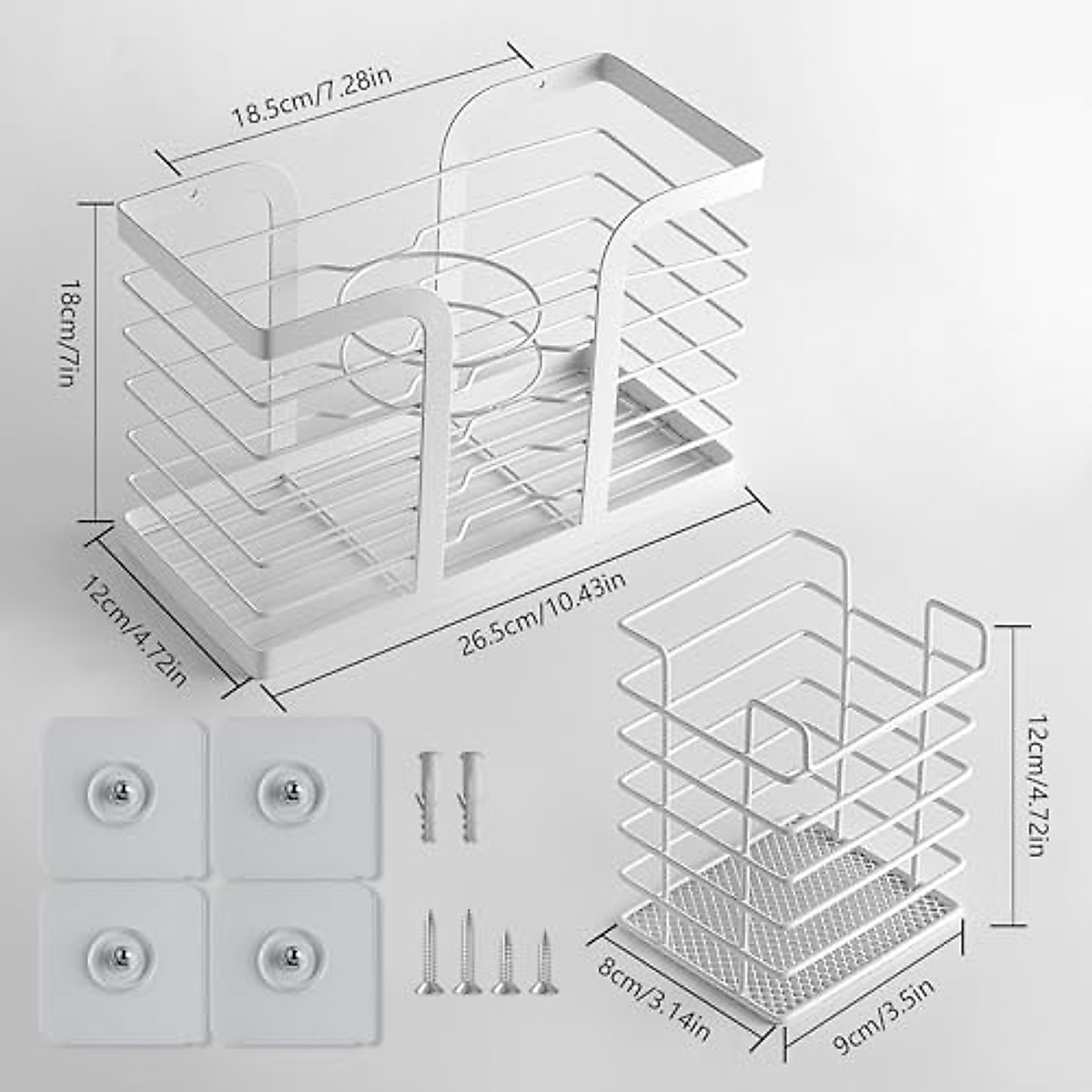 18.5cm/7.28in

18cm/7in

12cm/4.72in

26.5cm/10.43in

12cm/4.72in

8cm/3.14in

9cm/3.5in