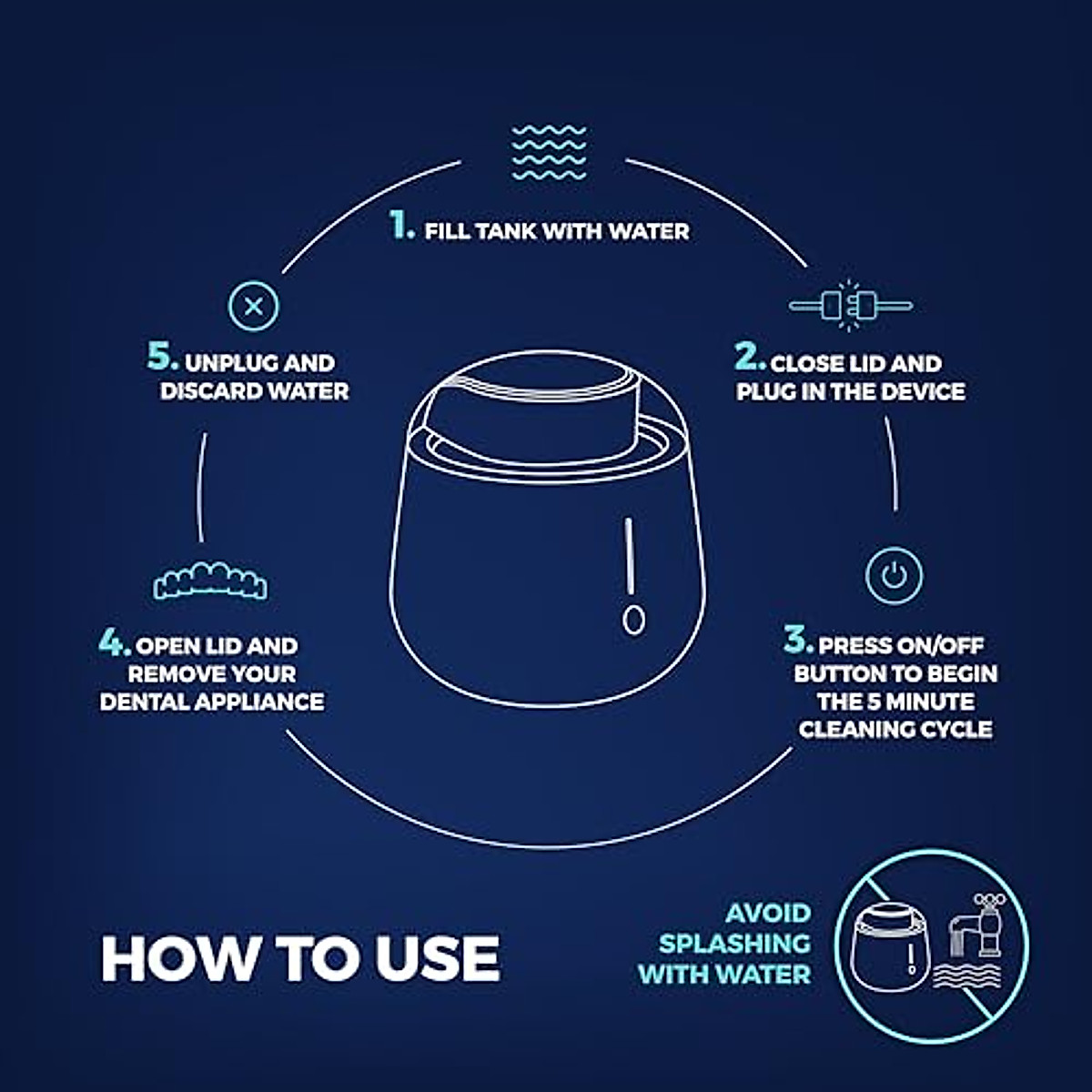 1. FILL TANK WITH WATER

2. CLOSE LID AND PLUG IN THE DEVICE

3. PRESS ON/OFF BUTTON TO BEGIN THE 5 MINUTE CLEANING CYCLE

4. OPEN LID AND REMOVE YOUR DENTAL APPLIANCE

5. UNPLUG AND DISCARD WATER

HOW TO USE

AVOID SPLASHING WITH WATER