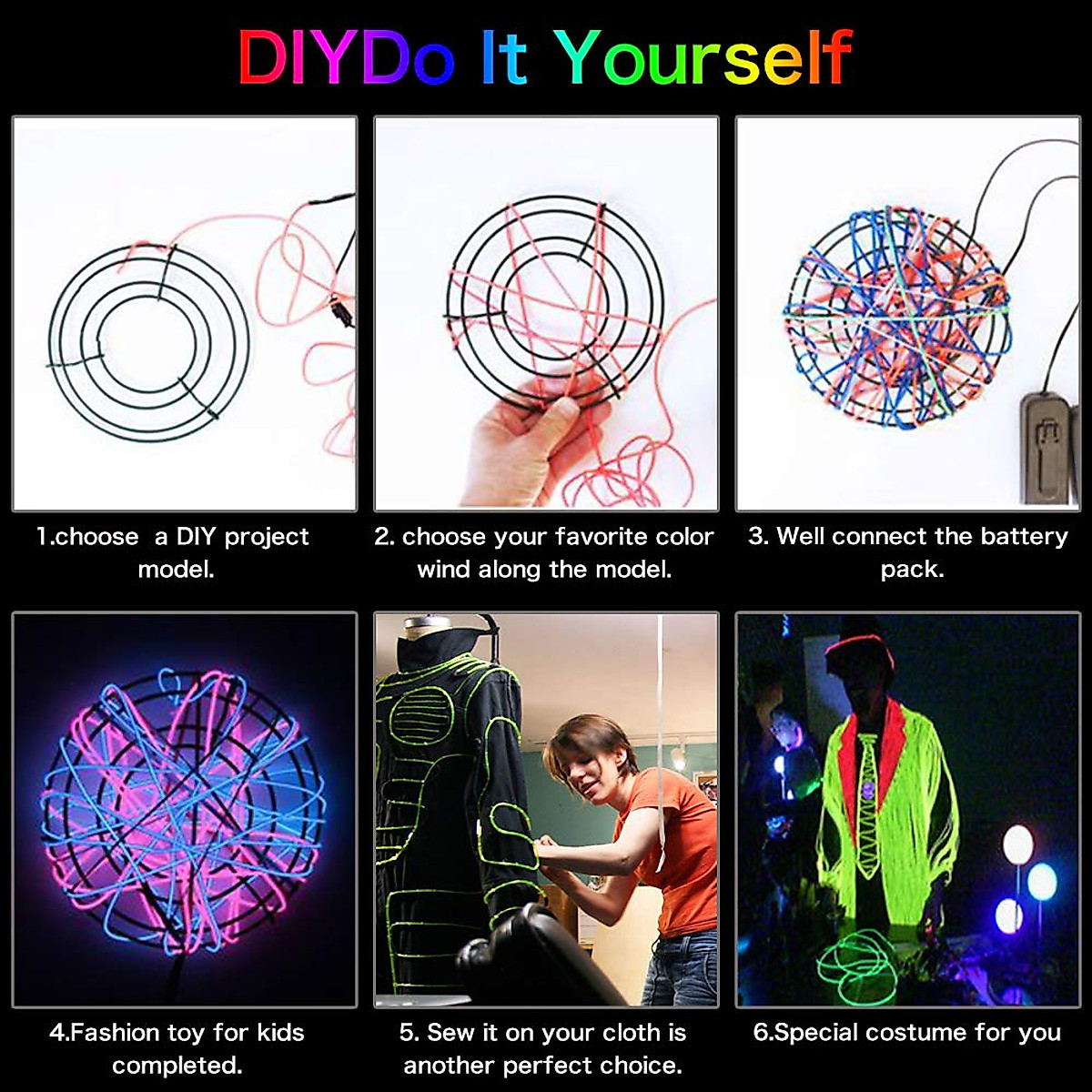 DIYDo It Yourself

1.choose a DIY project model.

2. choose your favorite color wind along the model.

3. Well connect the battery pack.

4.Fashion toy for kids completed.

5. Sew it on your cloth is another perfect choice.

6.Special costume for you