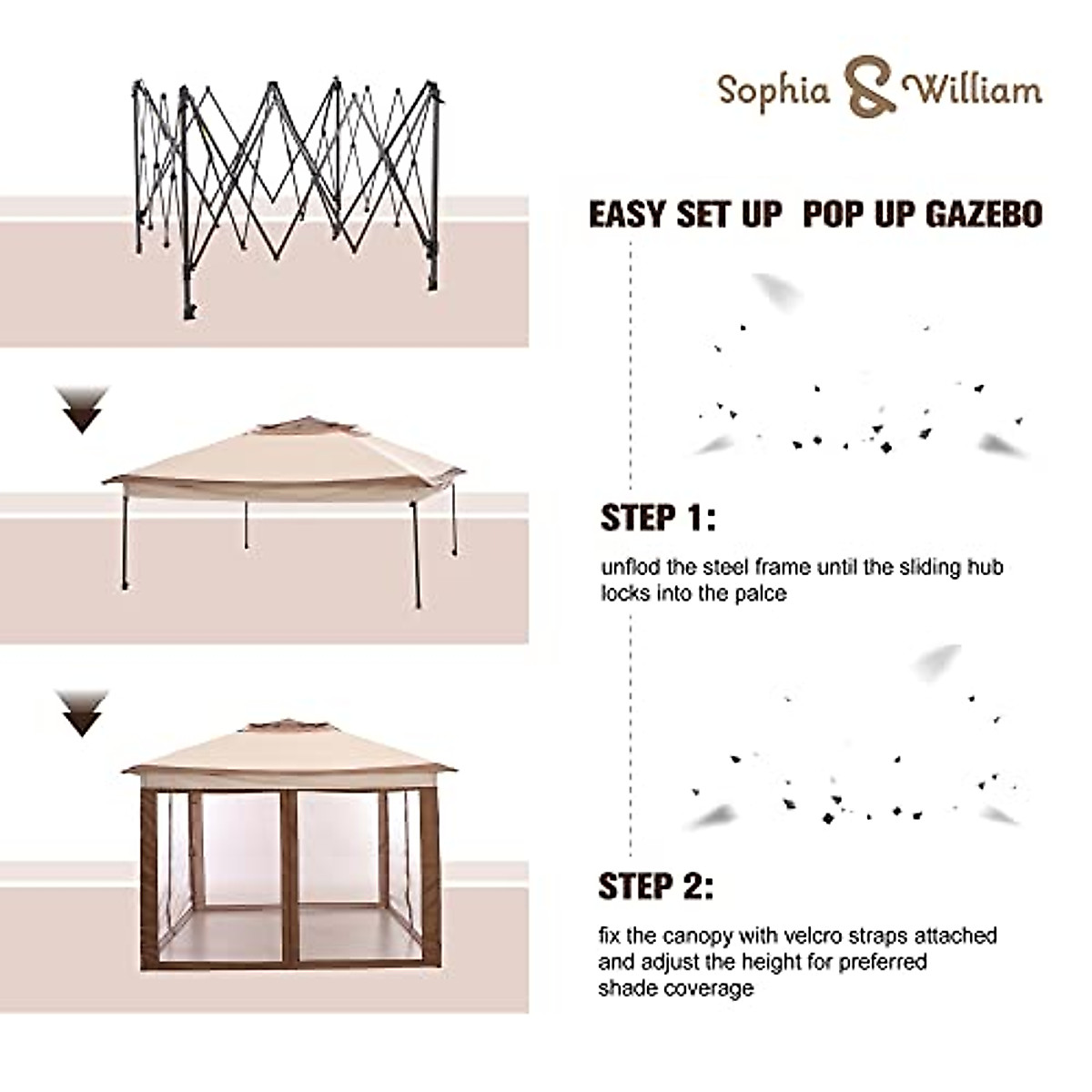 Sophia & William

EASY SET UP  POP UP GAZEBO

STEP 1:

unflod the steel frame until the sliding hub locks into the palce

STEP 2:

fix the canopy with velcro straps attached and adjust the height for preferred shade coverage