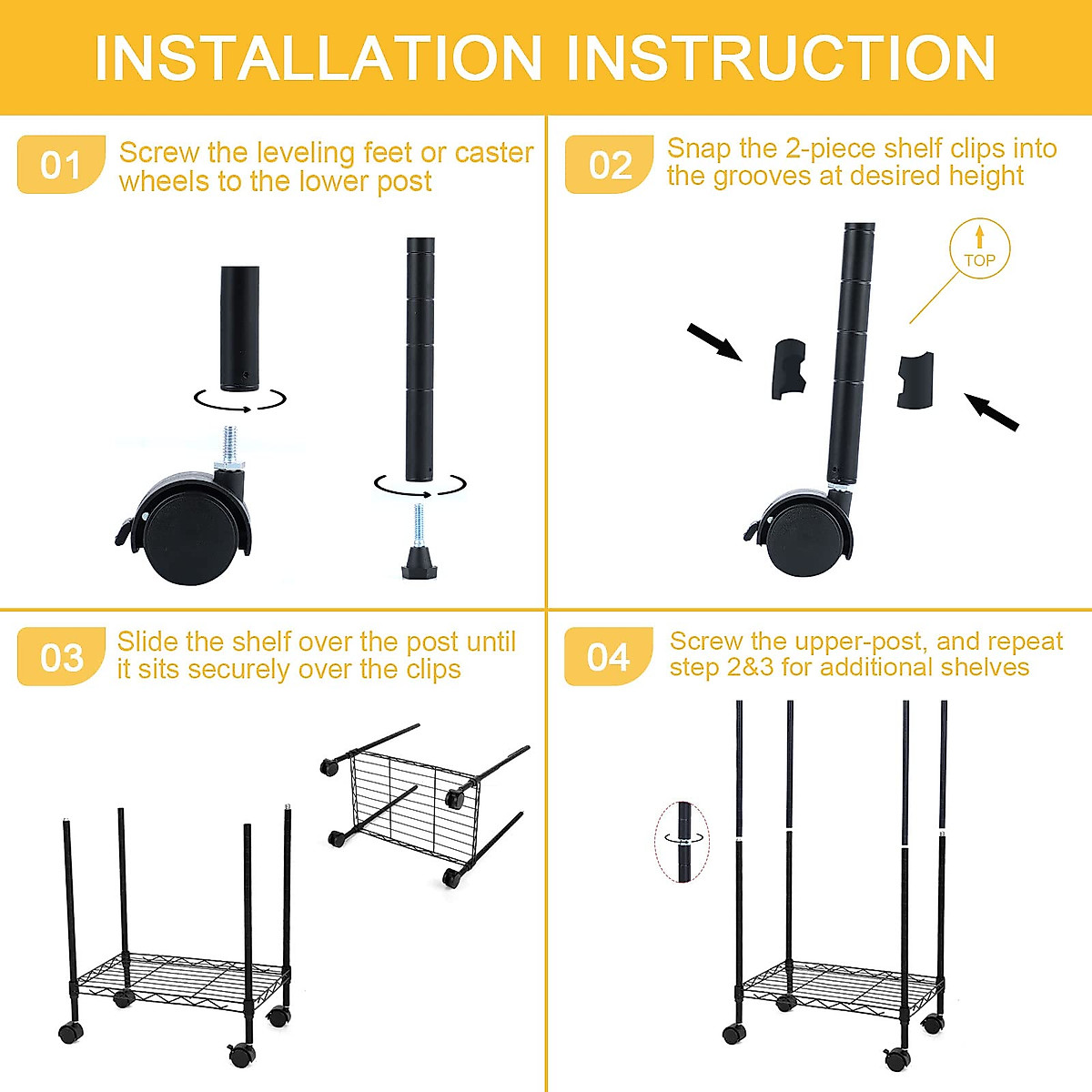 INSTALLATION INSTRUCTION

01 Screw the leveling feet or caster wheels to the lower post

02 Snap the 2-piece shelf clips into the grooves at desired height

TOP

03 Slide the shelf over the post until it sits securely over the clips

04 Screw the upper-post, and repeat step 2&3 for additional shelves