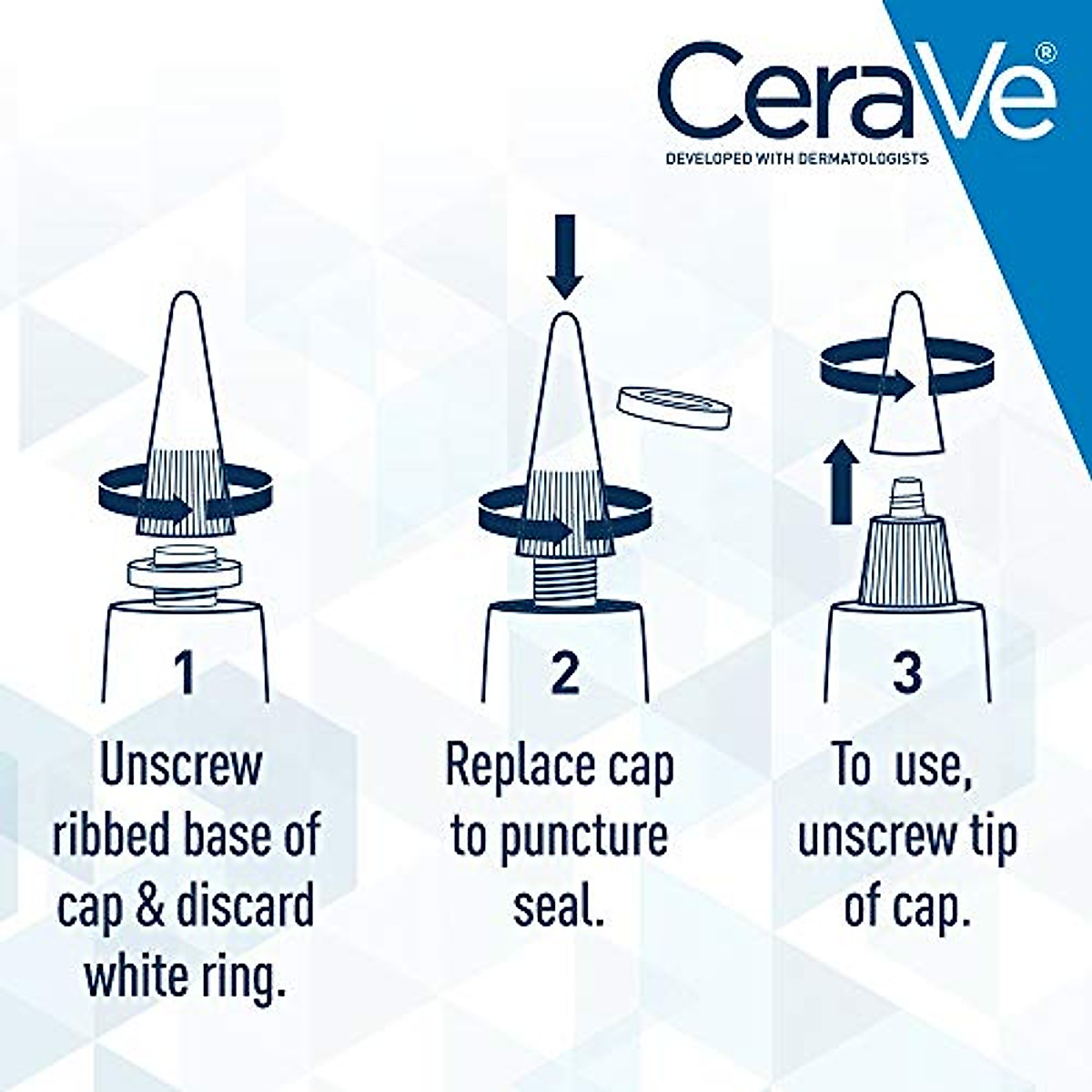 CeraVe®
DEVELOPED WITH DERMATOLOGISTS

1
Unscrew ribbed base of cap & discard white ring.

2
Replace cap to puncture seal.

3
To use, unscrew tip of cap.