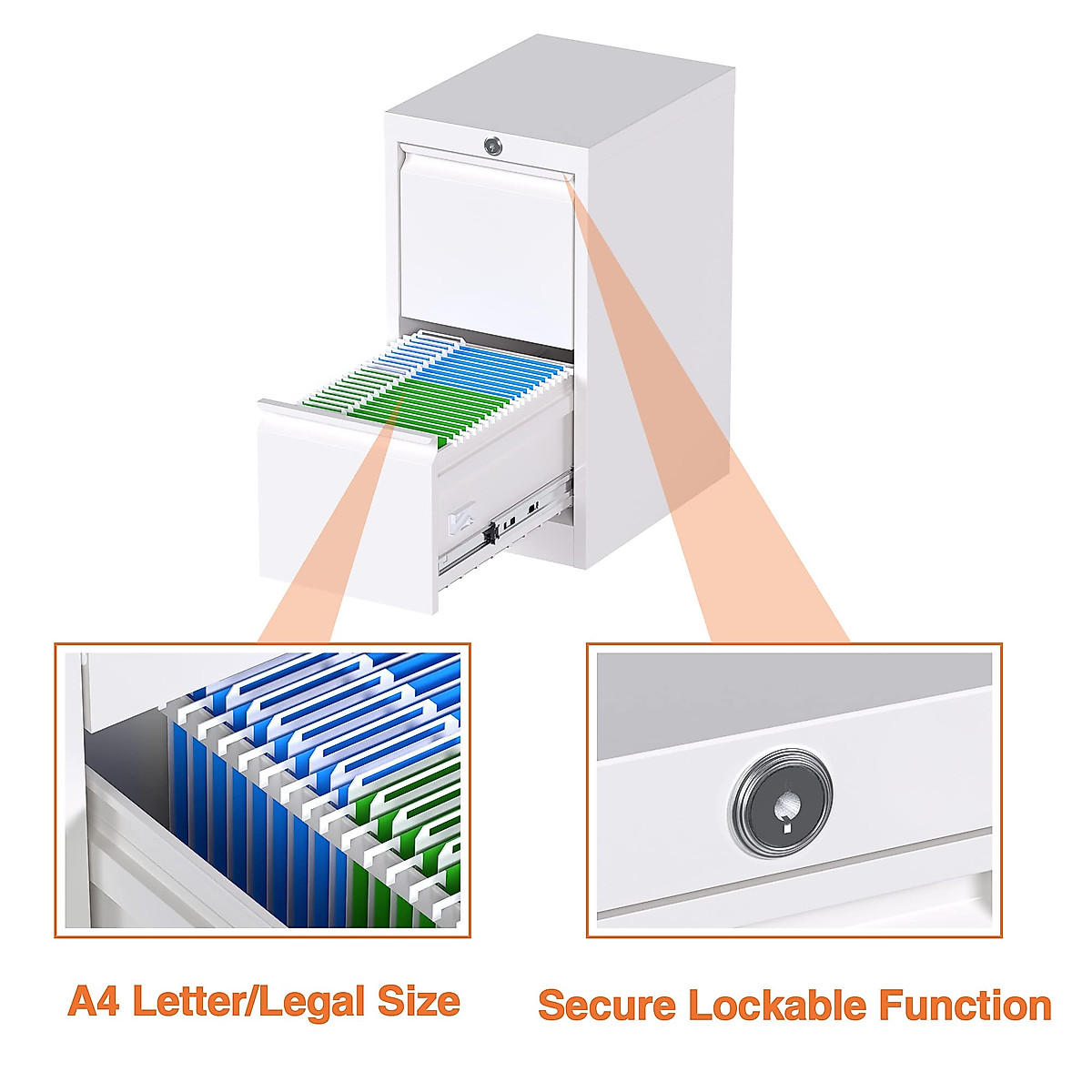 A4 Letter/Legal Size

Secure Lockable Function