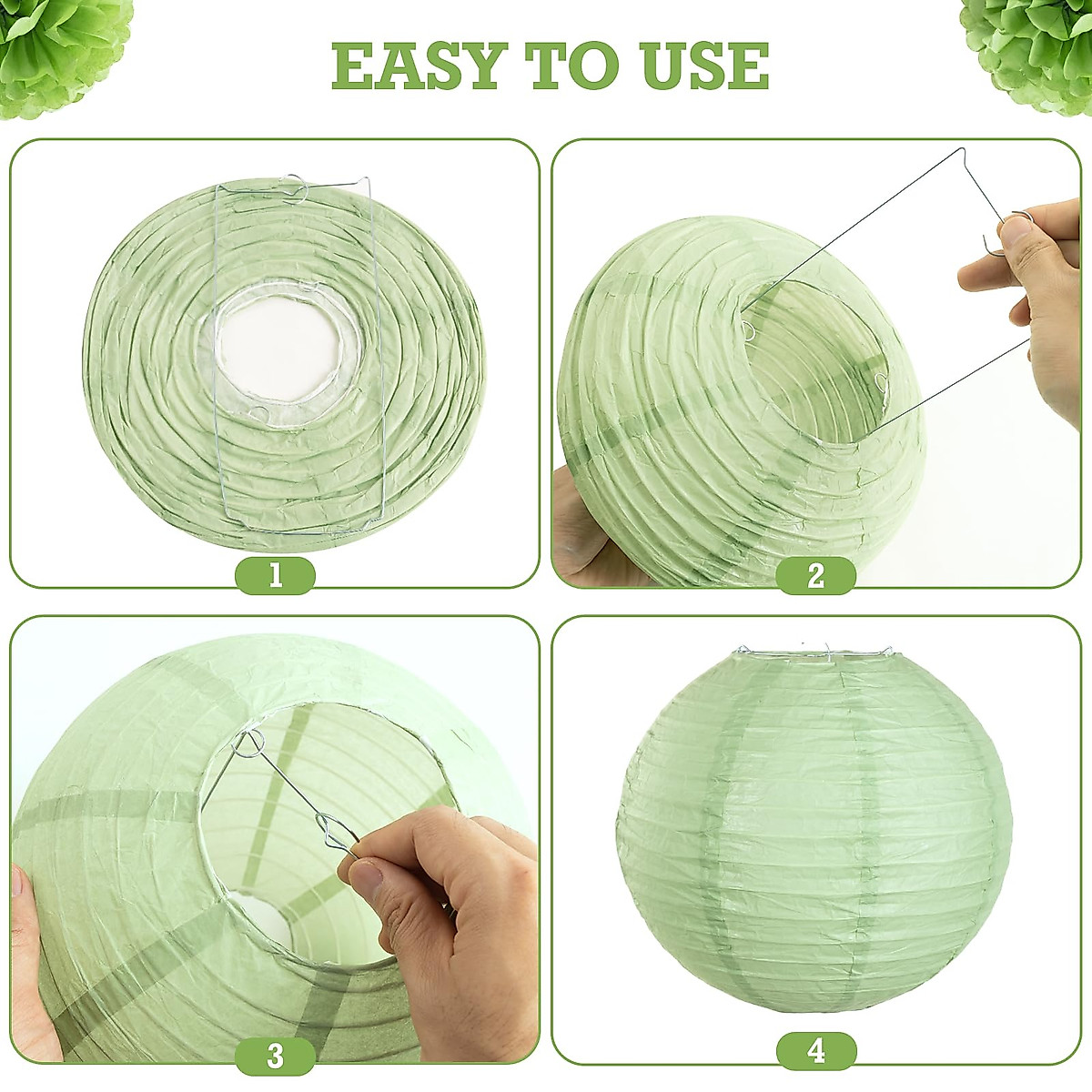 EASY TO USE

1

2

3

4