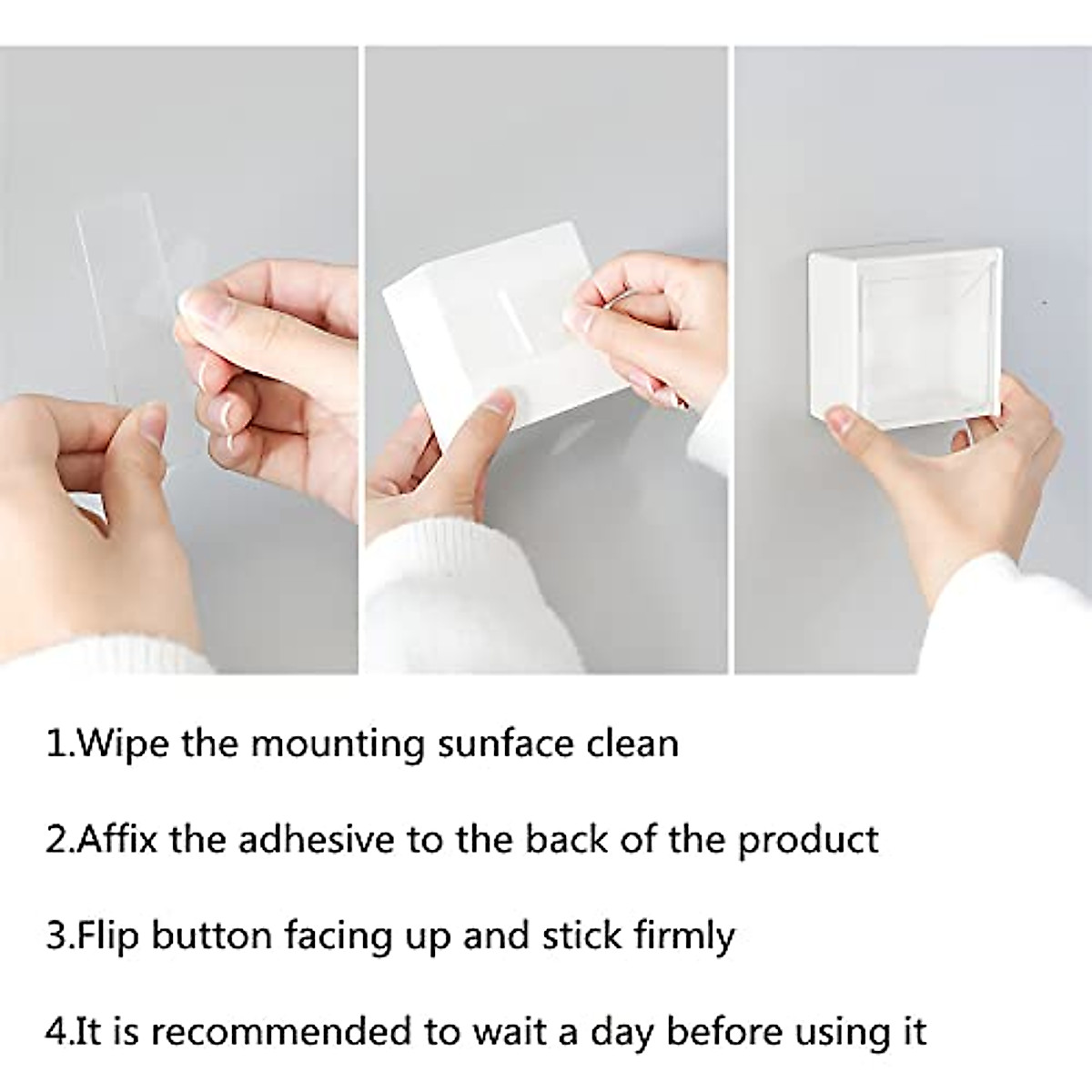 1.Wipe the mounting sunface clean

2.Affix the adhesive to the back of the product

3.Flip button facing up and stick firmly

4.It is recommended to wait a day before using it