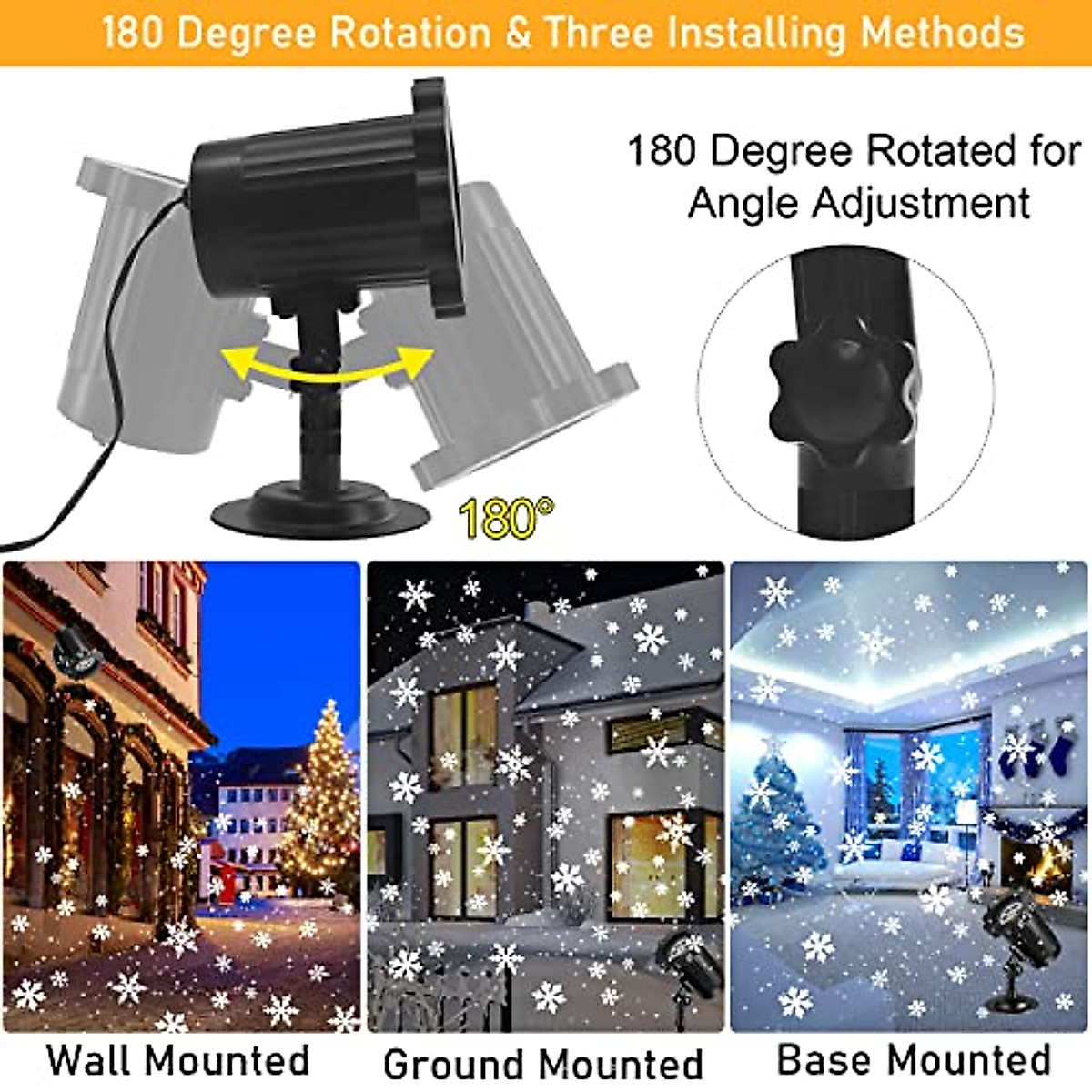 180 Degree Rotation & Three Installing Methods

180 Degree Rotated for Angle Adjustment

180°

Wall Mounted

Ground Mounted

Base Mounted