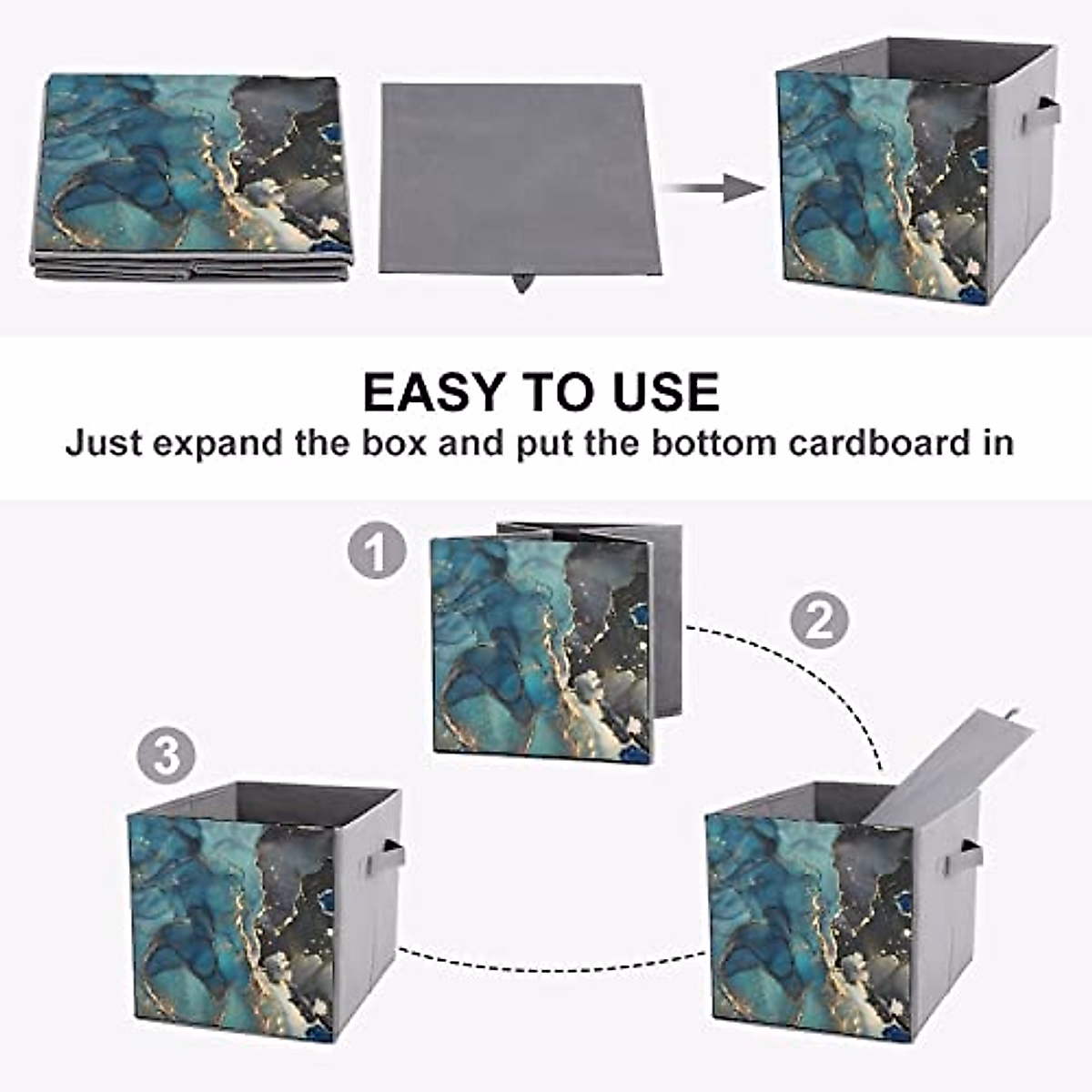 EASY TO USE
Just expand the box and put the bottom cardboard in

1

2

3