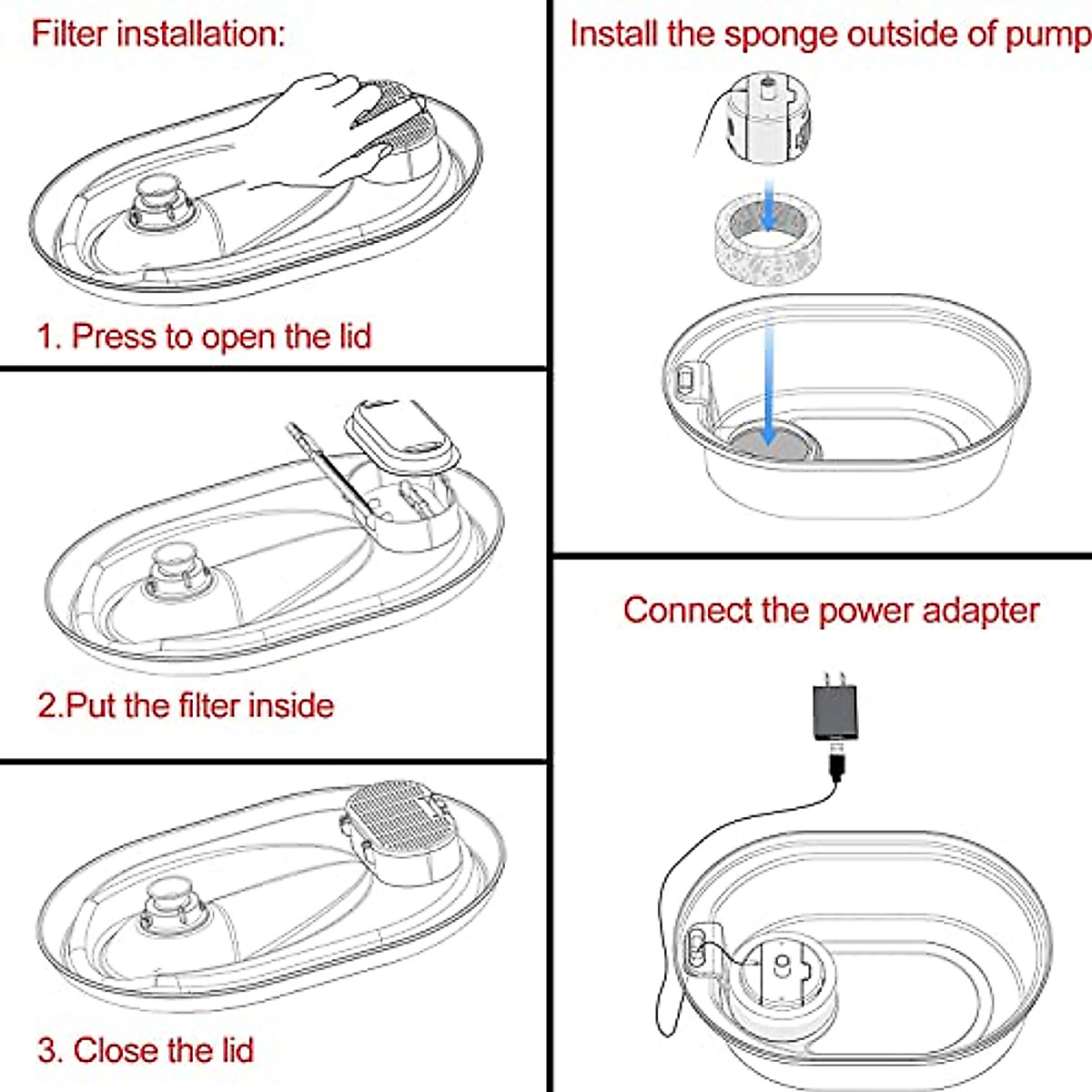 Filter installation:

1. Press to open the lid

2.Put the filter inside

3. Close the lid

Install the sponge outside of pump

Connect the power adapter