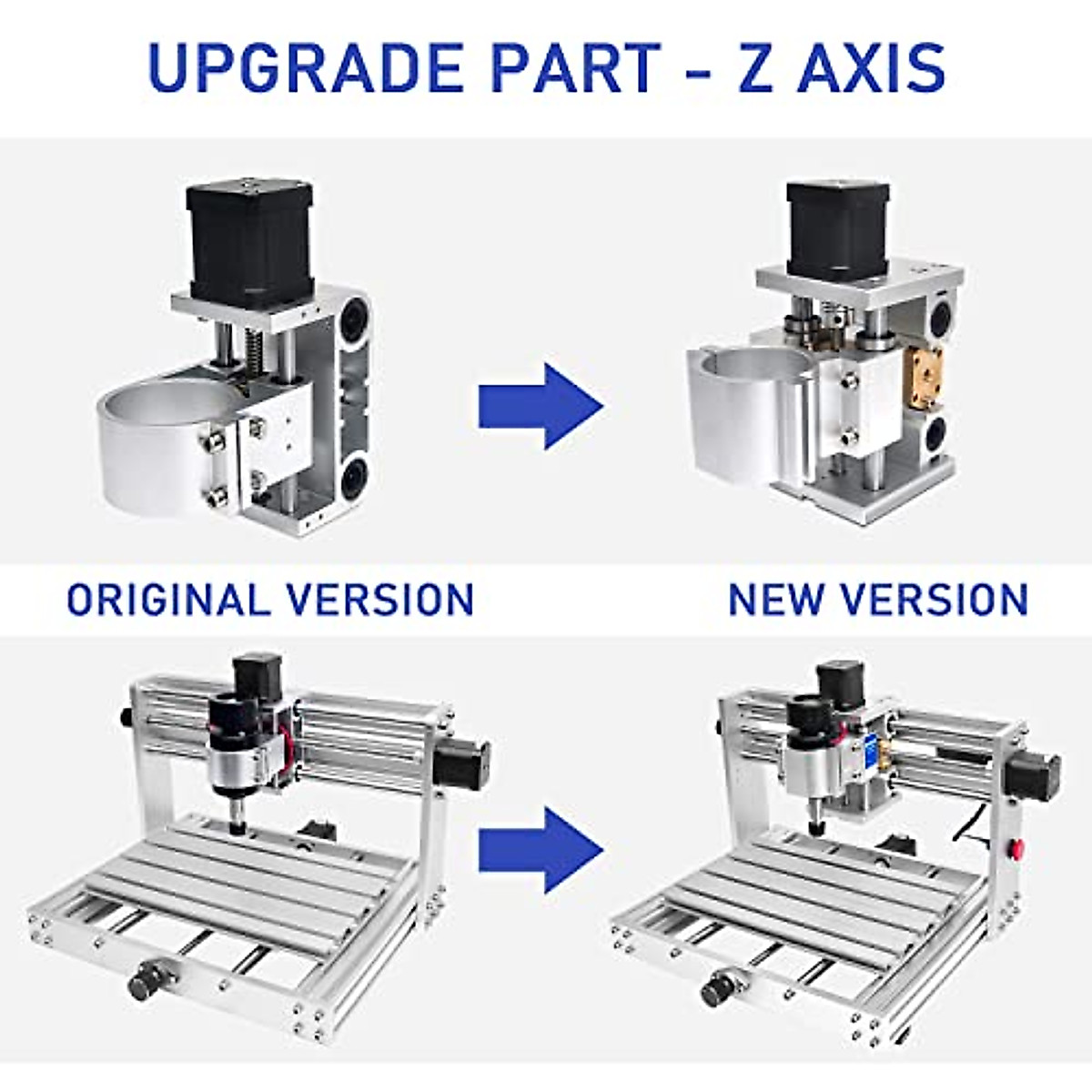 UPGRADE PART - Z AXIS

ORIGINAL VERSION

NEW VERSION