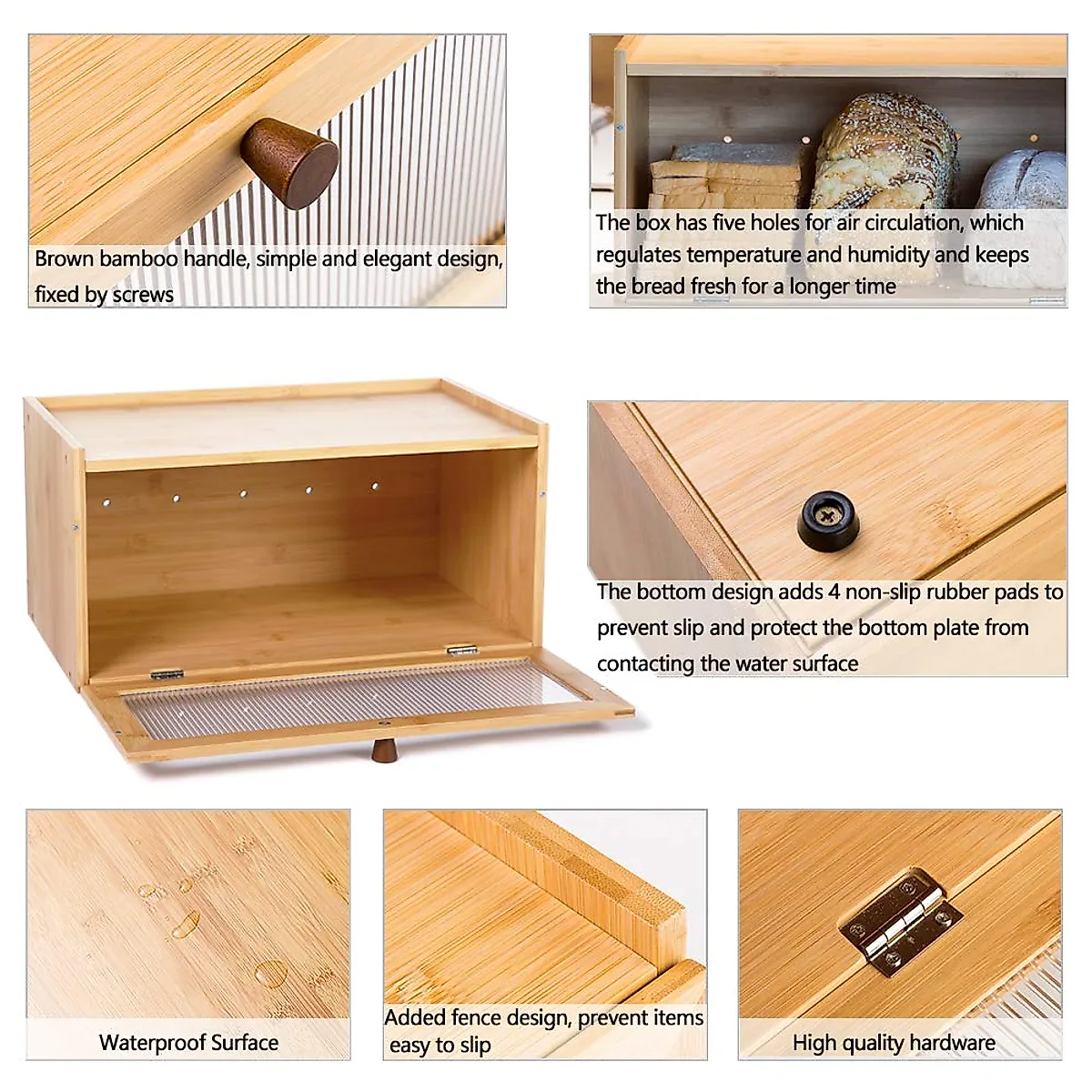 Brown bamboo handle, simple and elegant design, fixed by screws

The box has five holes for air circulation, which regulates temperature and humidity and keeps the bread fresh for a longer time

The bottom design adds 4 non-slip rubber pads to prevent slip and protect the bottom plate from contacting the water surface

Waterproof Surface

Added fence design, prevent items easy to slip

High quality hardware