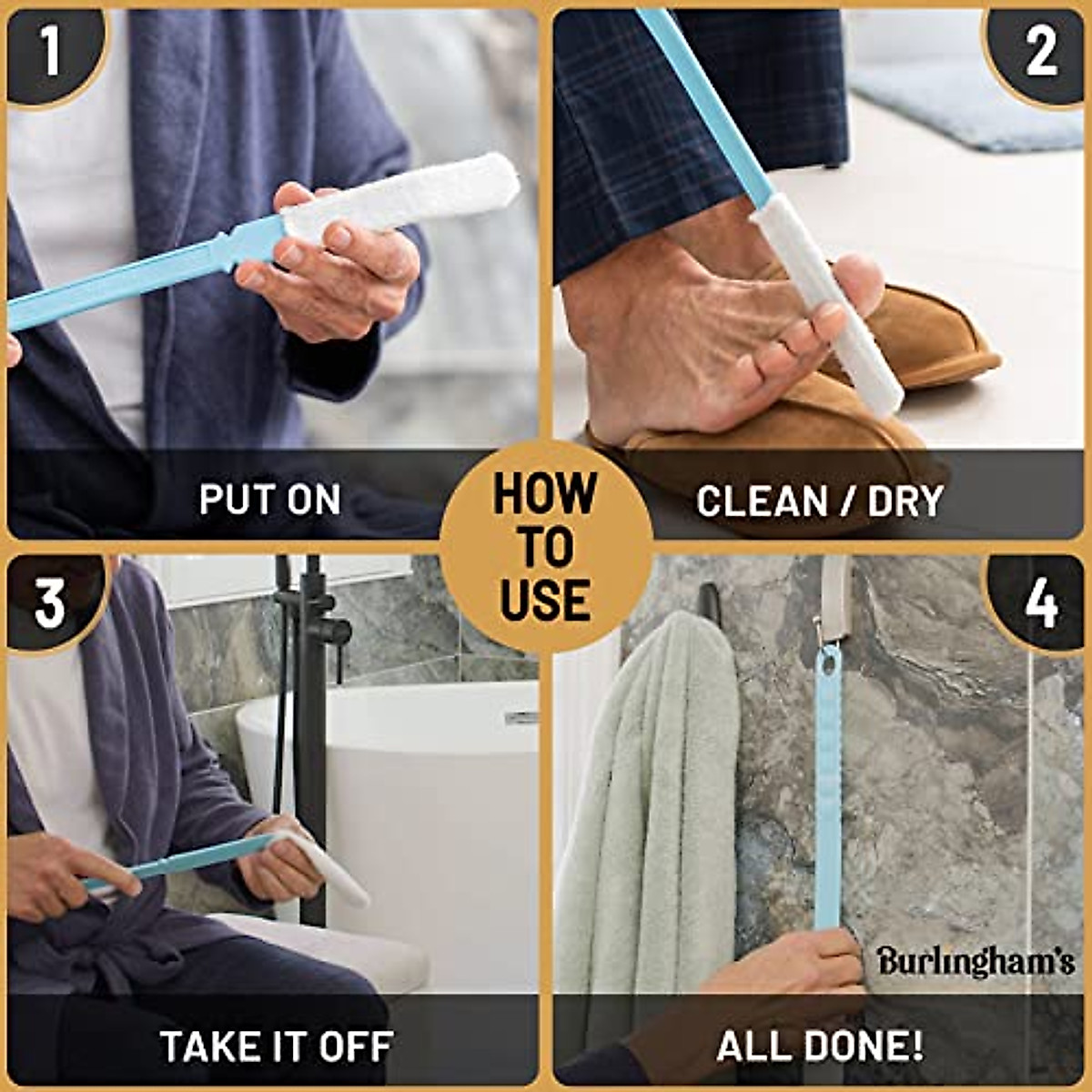 1

PUT ON

2

CLEAN / DRY

HOW TO USE

3

TAKE IT OFF

4

Burlingham's

ALL DONE!