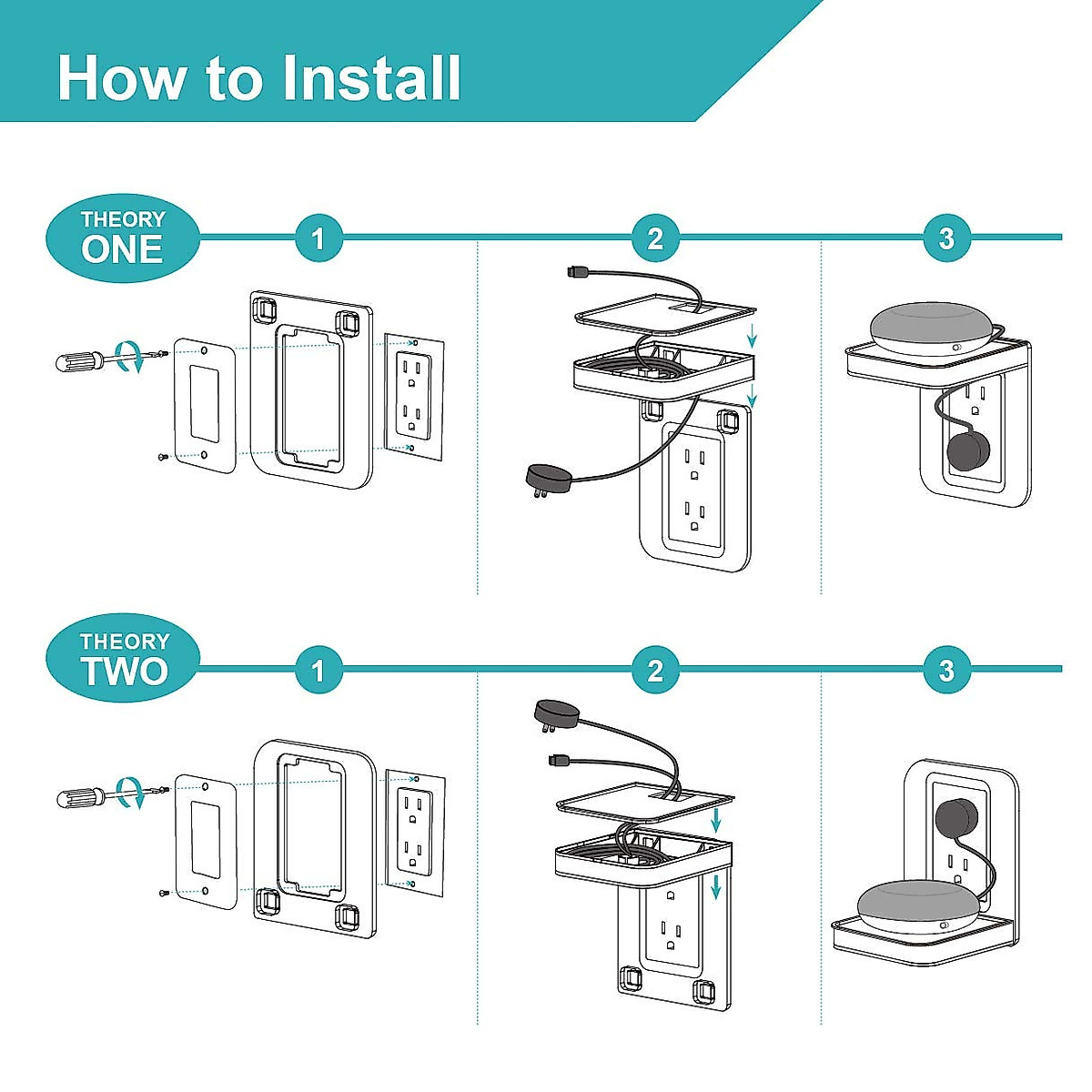 How to Install

THEORY ONE

1

2

3

THEORY TWO

1

2

3