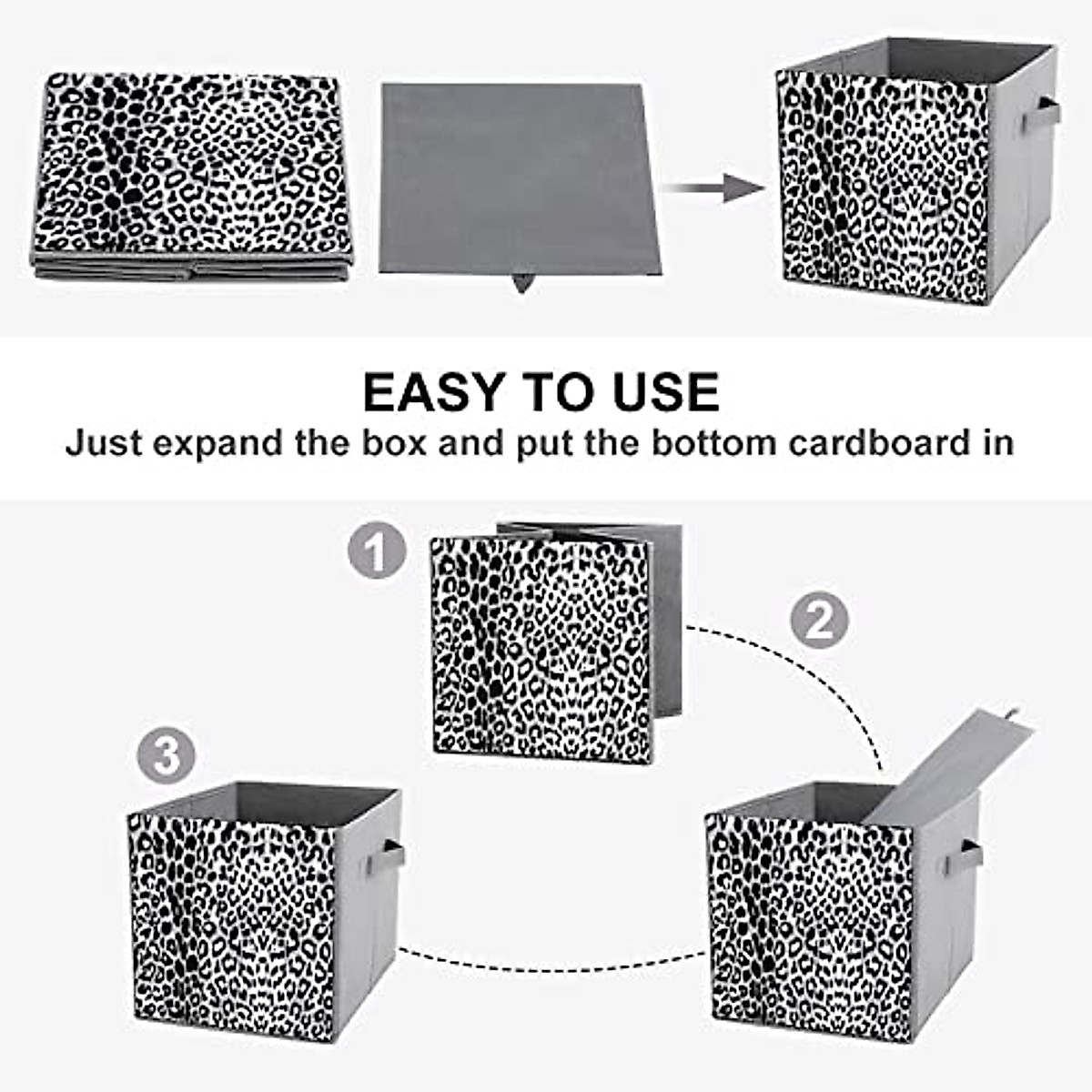 EASY TO USE
Just expand the box and put the bottom cardboard in

1

2

3