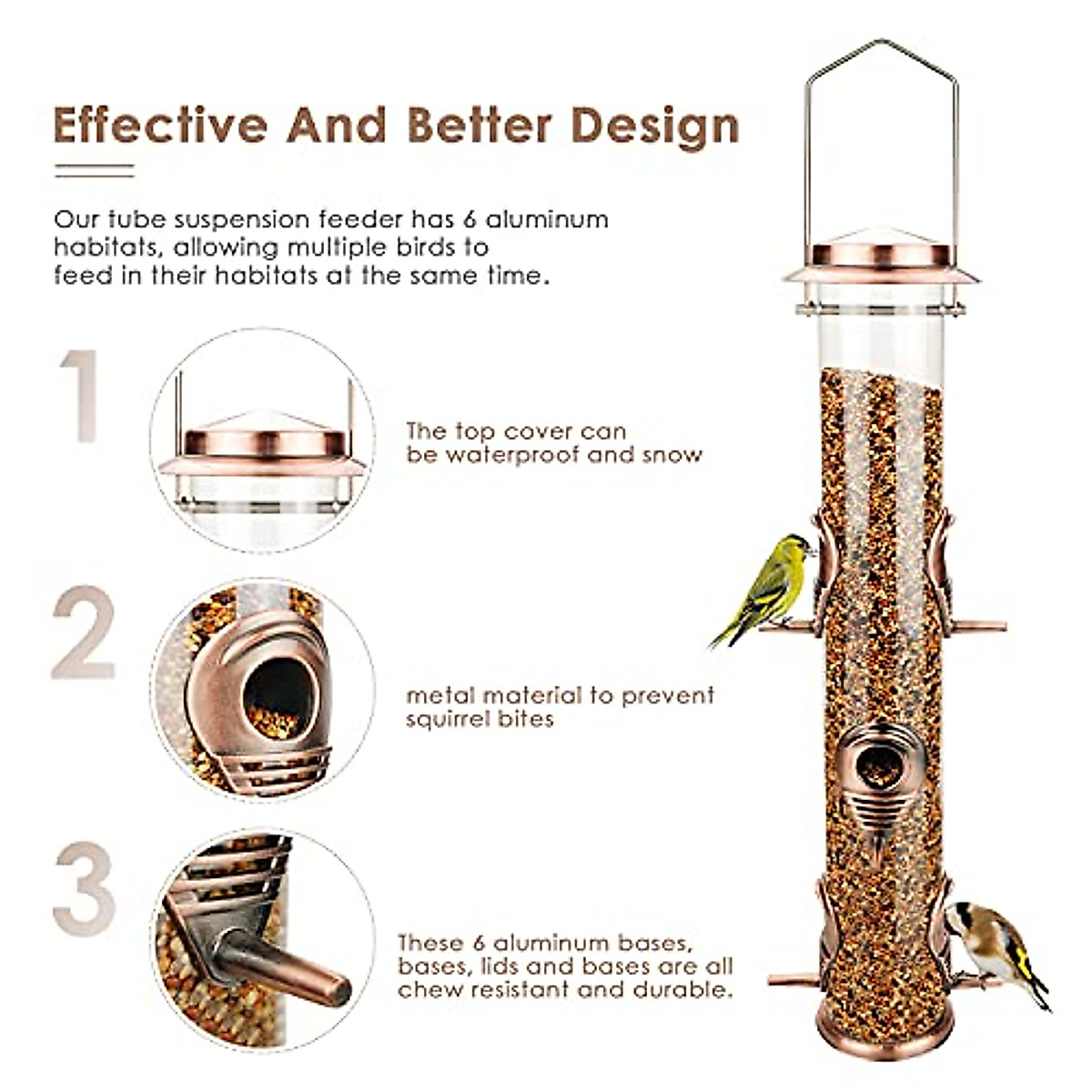 Effective And Better Design

Our tube suspension feeder has 6 aluminum habitats, allowing multiple birds to feed in their habitats at the same time.

1

The top cover can be waterproof and snow

2

metal material to prevent squirrel bites

3

These 6 aluminum bases, bases, lids and bases are all chew resistant and durable.