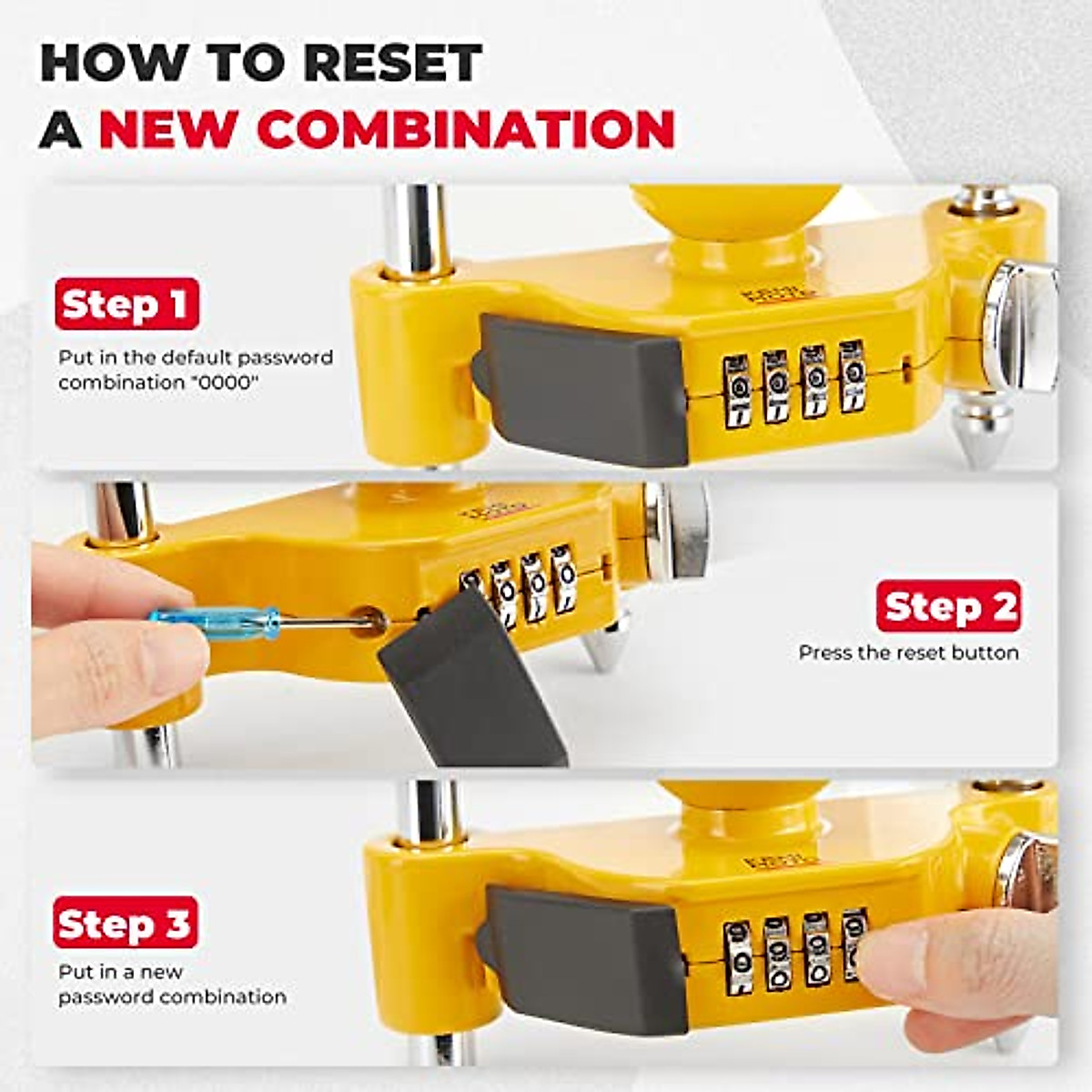 HOW TO RESET
A NEW COMBINATION

Step 1
Put in the default password combination "0000"

Step 2
Press the reset button

Step 3
Put in a new password combination