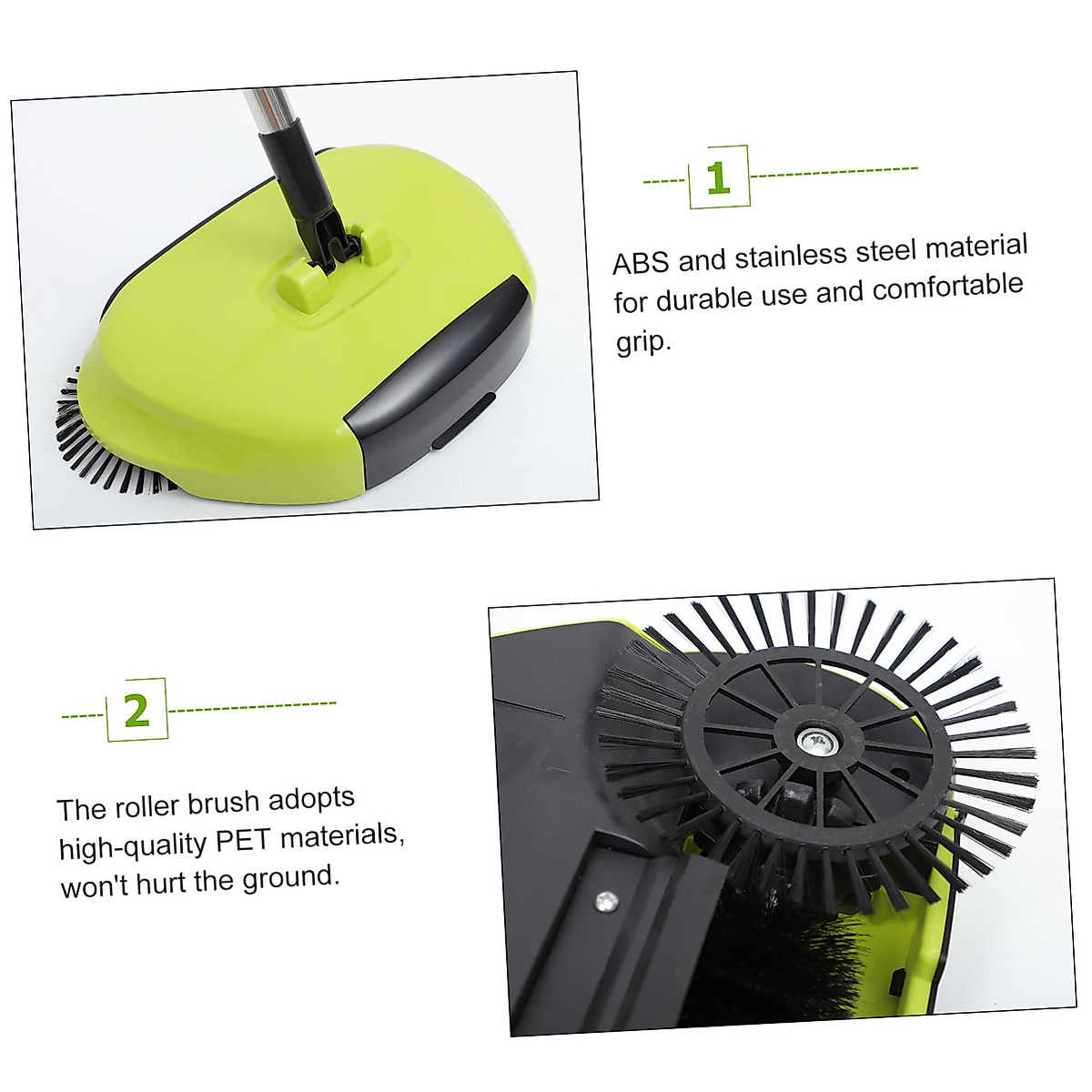 1

ABS and stainless steel material for durable use and comfortable grip.

2

The roller brush adopts high-quality PET materials, won't hurt the ground.