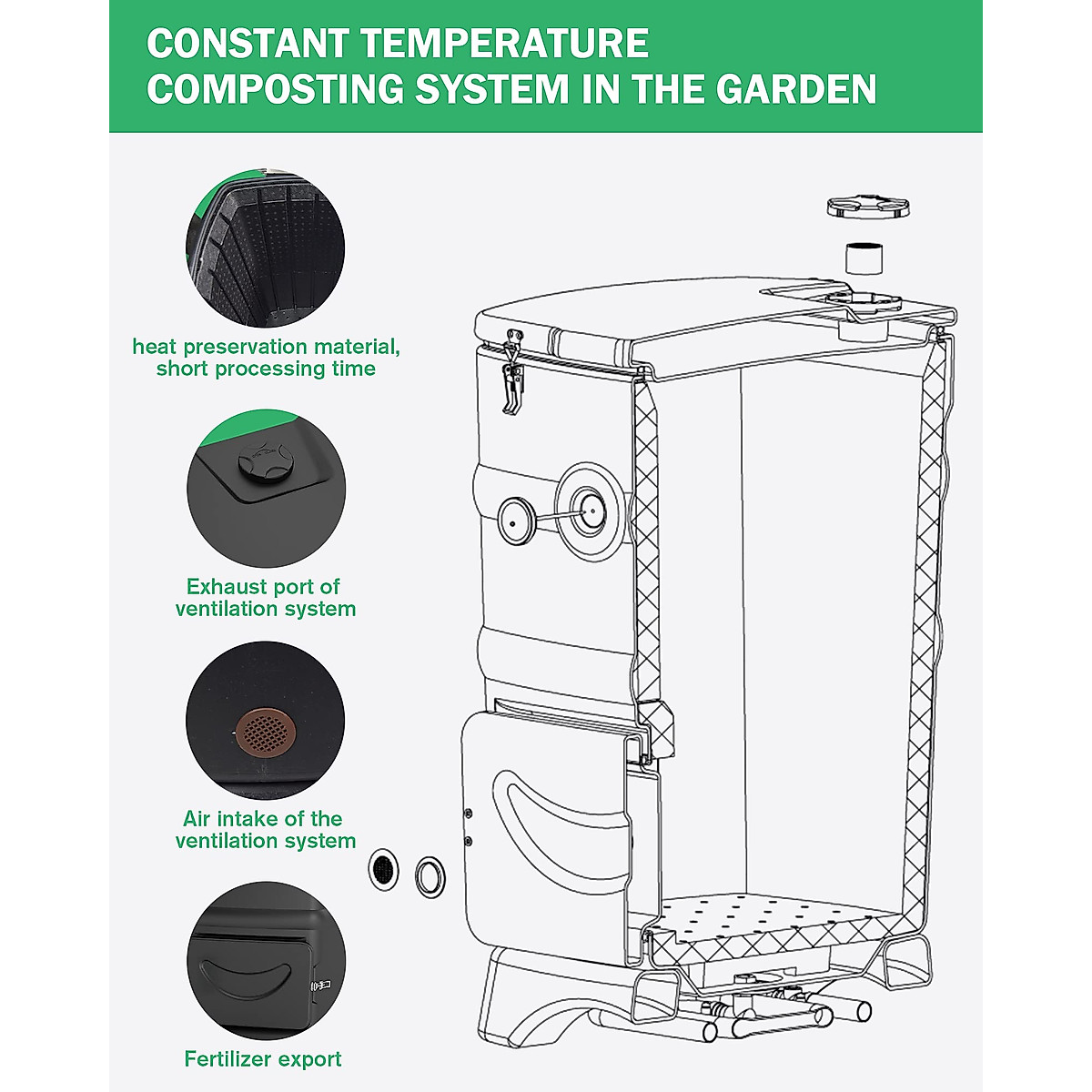 CONSTANT TEMPERATURE COMPOSTING SYSTEM IN THE GARDEN

heat preservation material, short processing time

Exhaust port of ventilation system

Air intake of the ventilation system

Fertilizer export