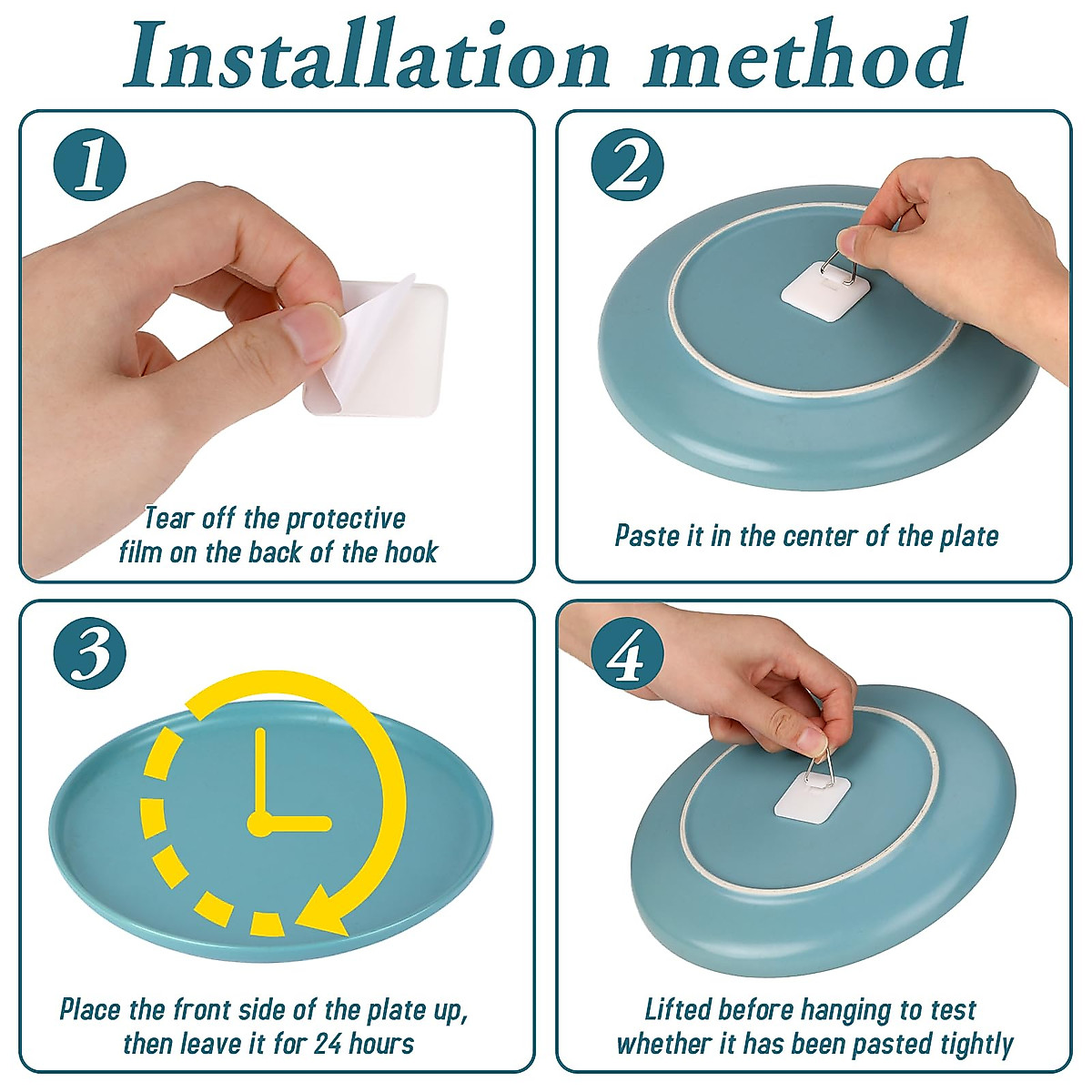 Installation method

1

Tear off the protective film on the back of the hook

2

Paste it in the center of the plate

3

Place the front side of the plate up, then leave it for 24 hours

4

Lifted before hanging to test whether it has been pasted tightly