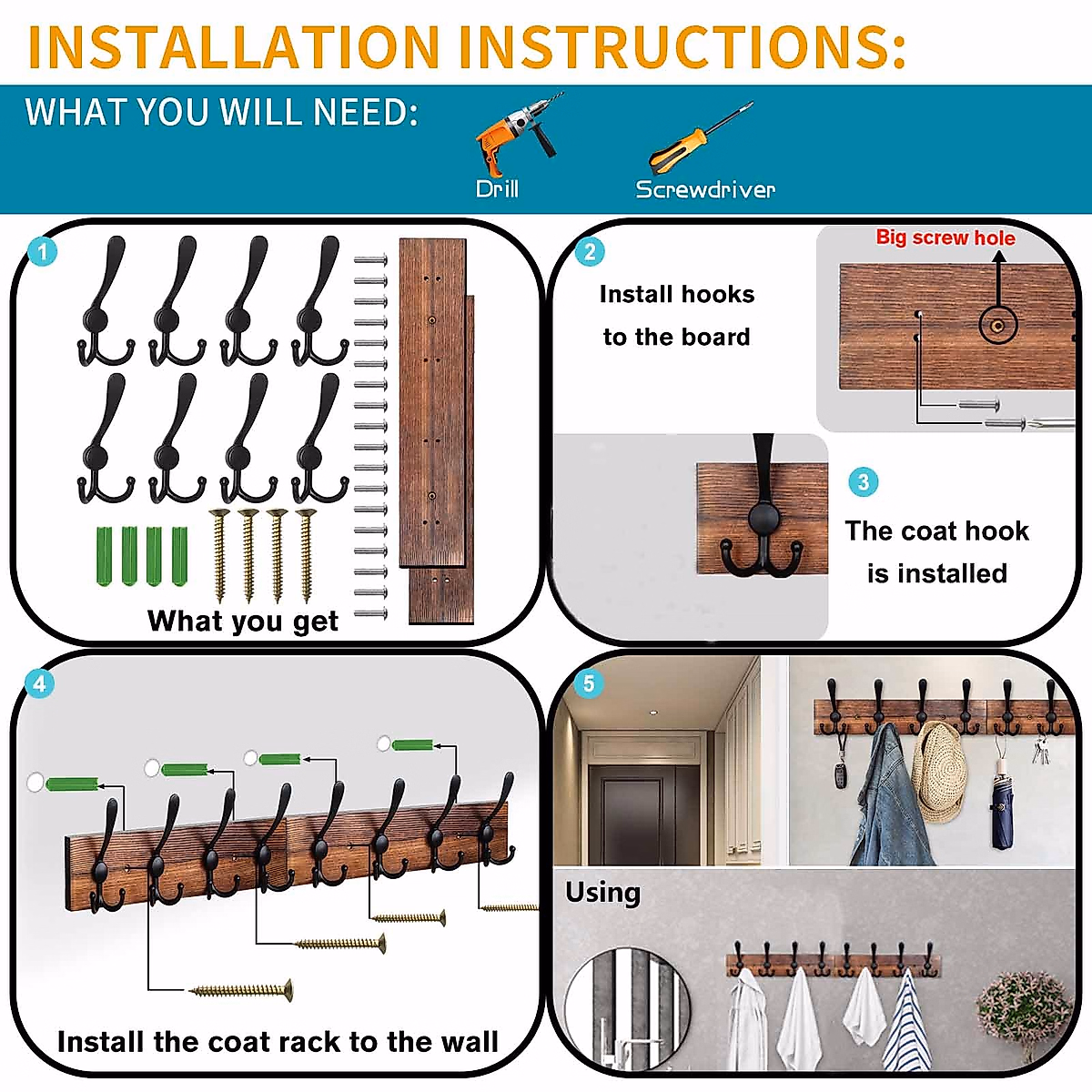 INSTALLATION INSTRUCTIONS:

WHAT YOU WILL NEED:

Drill

Screwdriver

1

What you get

2

Install hooks to the board

Big screw hole

3

The coat hook is installed

4

Install the coat rack to the wall

5

Using