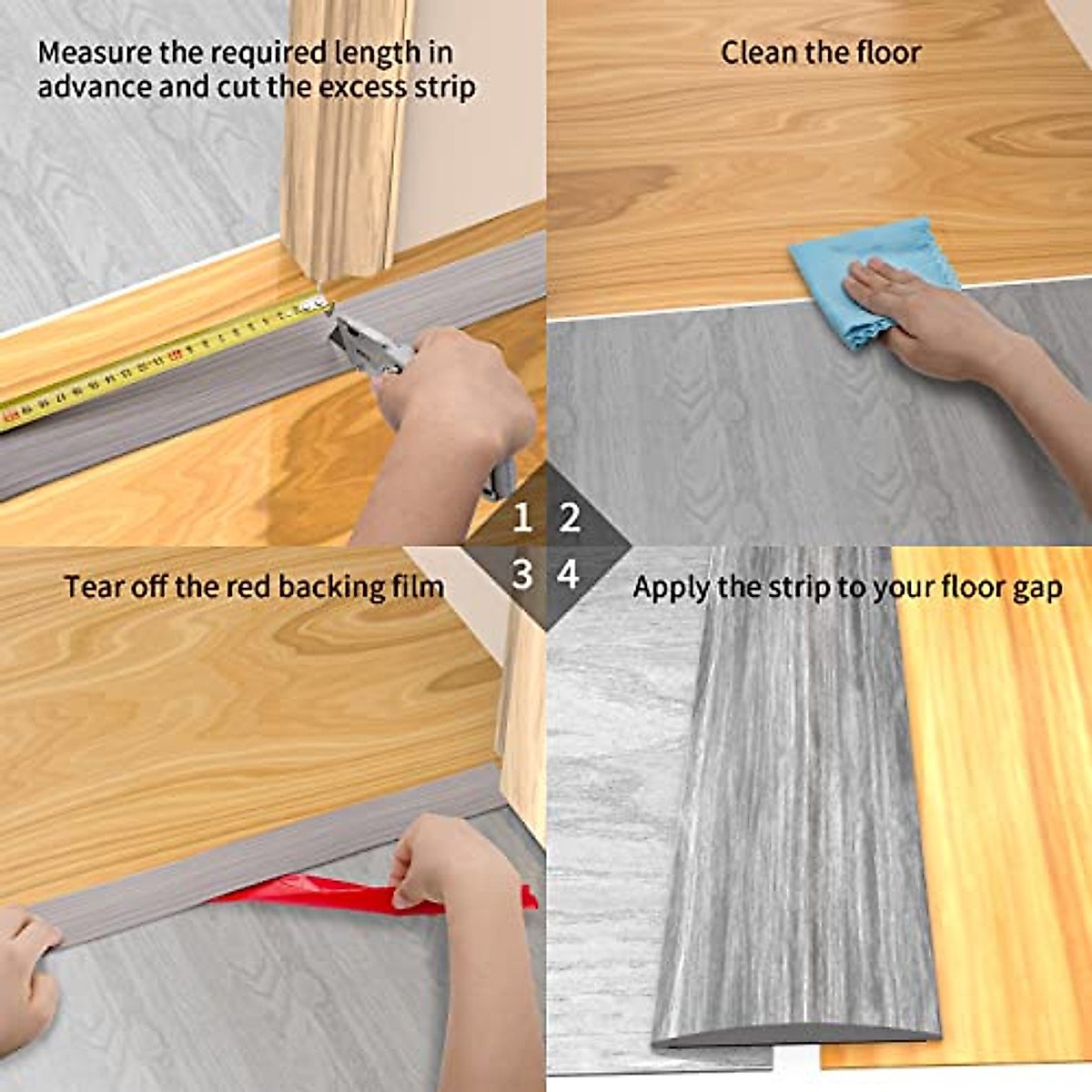 Measure the required length in advance and cut the excess strip

Clean the floor

1 2
3 4

Tear off the red backing film

Apply the strip to your floor gap