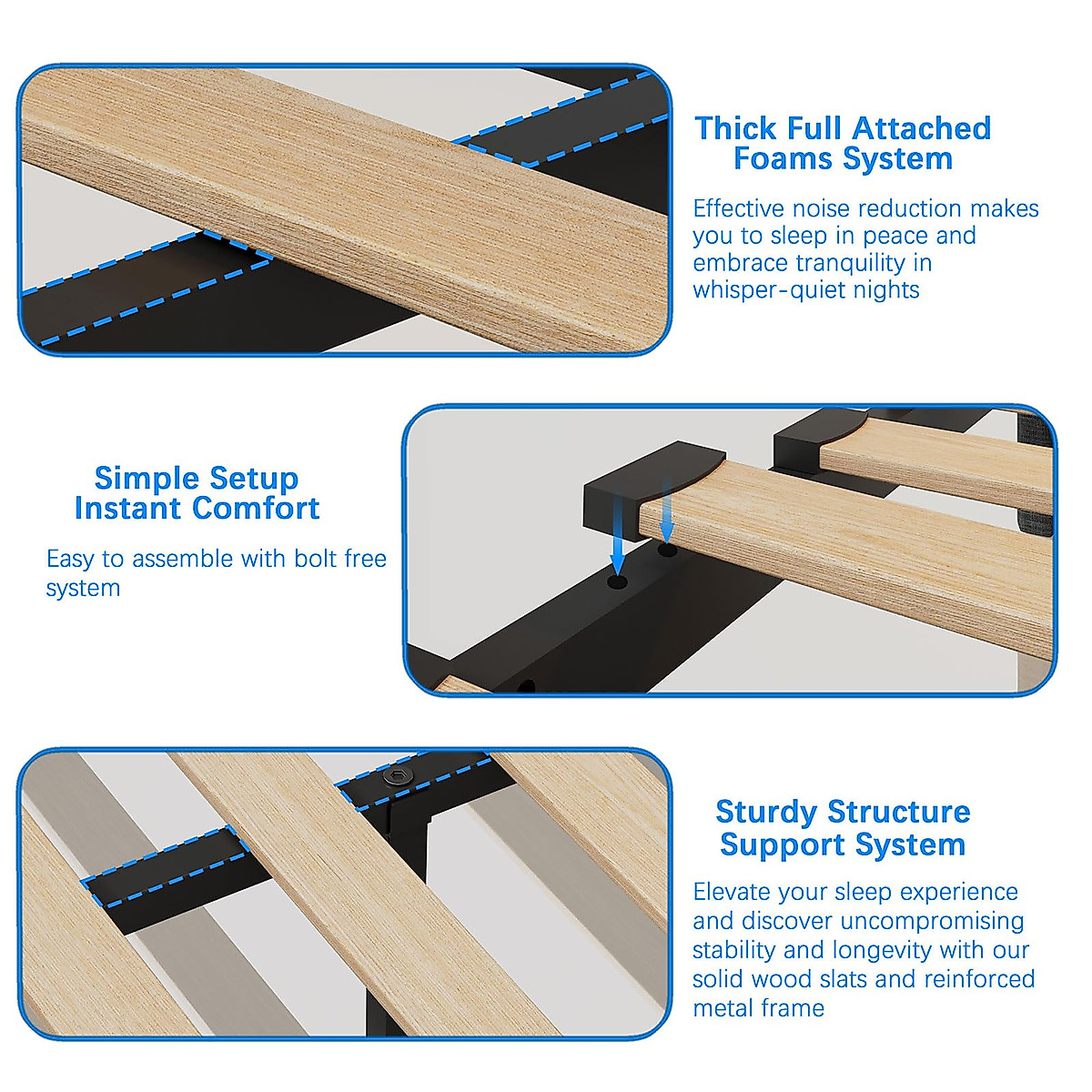 Thick Full Attached
Foams System

Effective noise reduction makes you to sleep in peace and embrace tranquility in whisper-quiet nights

Simple Setup
Instant Comfort

Easy to assemble with bolt free system

Sturdy Structure
Support System

Elevate your sleep experience and discover uncompromising stability and longevity with our solid wood slats and reinforced metal frame