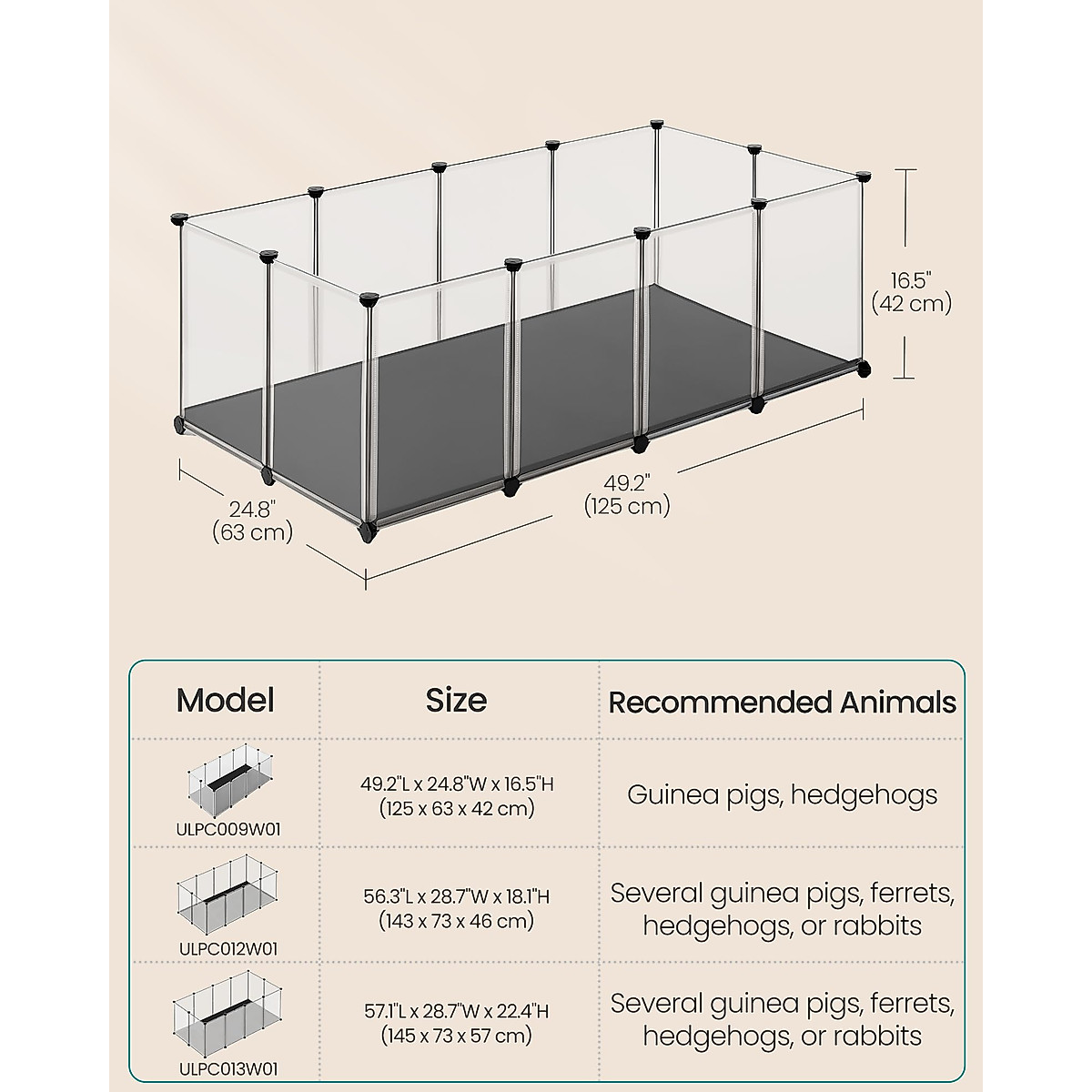 16.5"
(42 cm)

24.8"
(63 cm)

49.2"
(125 cm)

| Model | Size | Recommended Animals |
|---|---|---|
| ULPC009W01 | 49.2"L x 24.8"W x 16.5"H (125 x 63 x 42 cm) | Guinea pigs, hedgehogs |
| ULPC012W01 | 56.3"L x 28.7"W x 18.1"H (143 x 73 x 46 cm) | Several guinea pigs, ferrets, hedgehogs, or rabbits |
| ULPC013W01 | 57.1"L x 28.7"W x 22.4"H (145 x 73 x 57 cm) | Several guinea pigs, ferrets, hedgehogs, or rabbits |