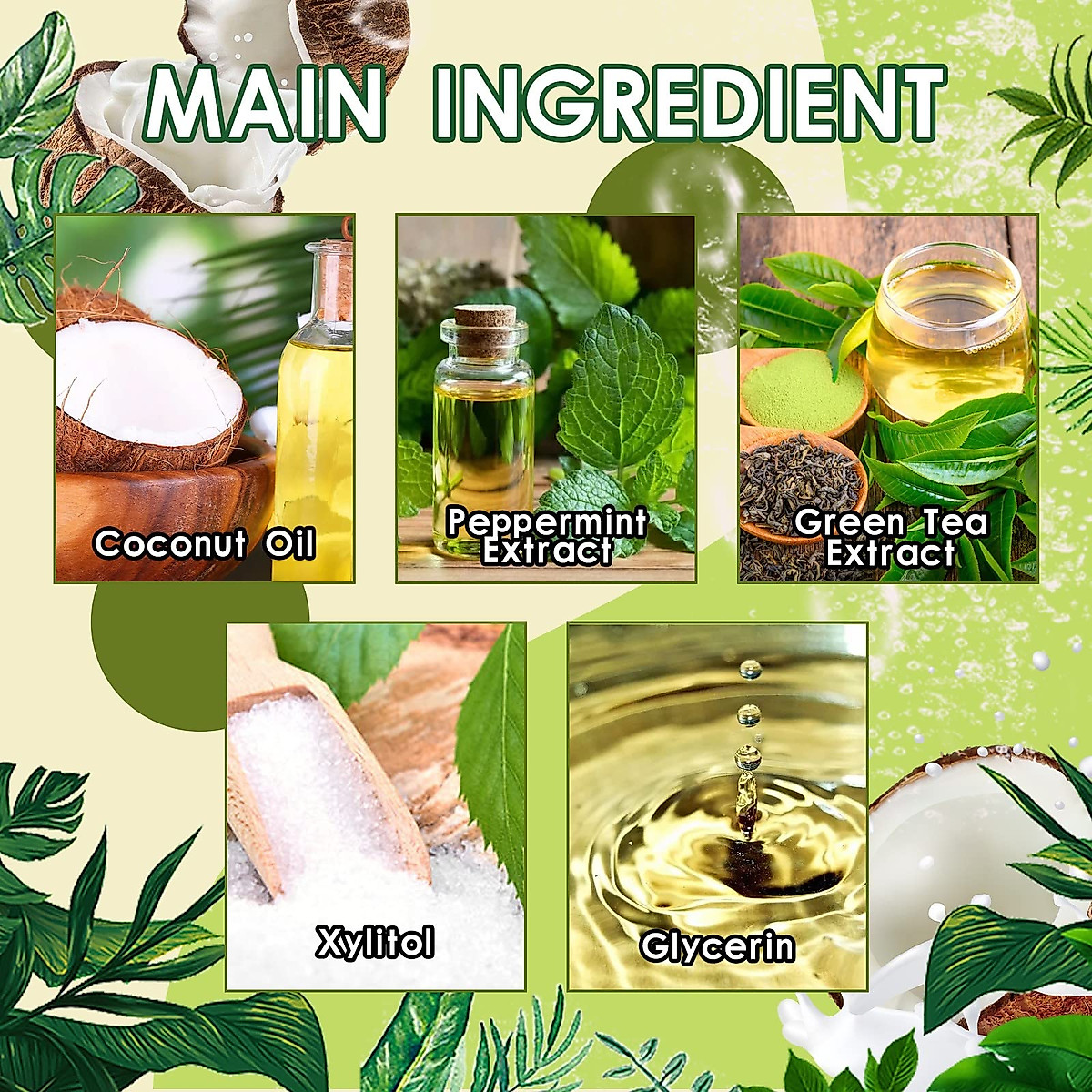 MAIN INGREDIENT

Coconut Oil

Peppermint Extract

Green Tea Extract

Xylitol

Glycerin