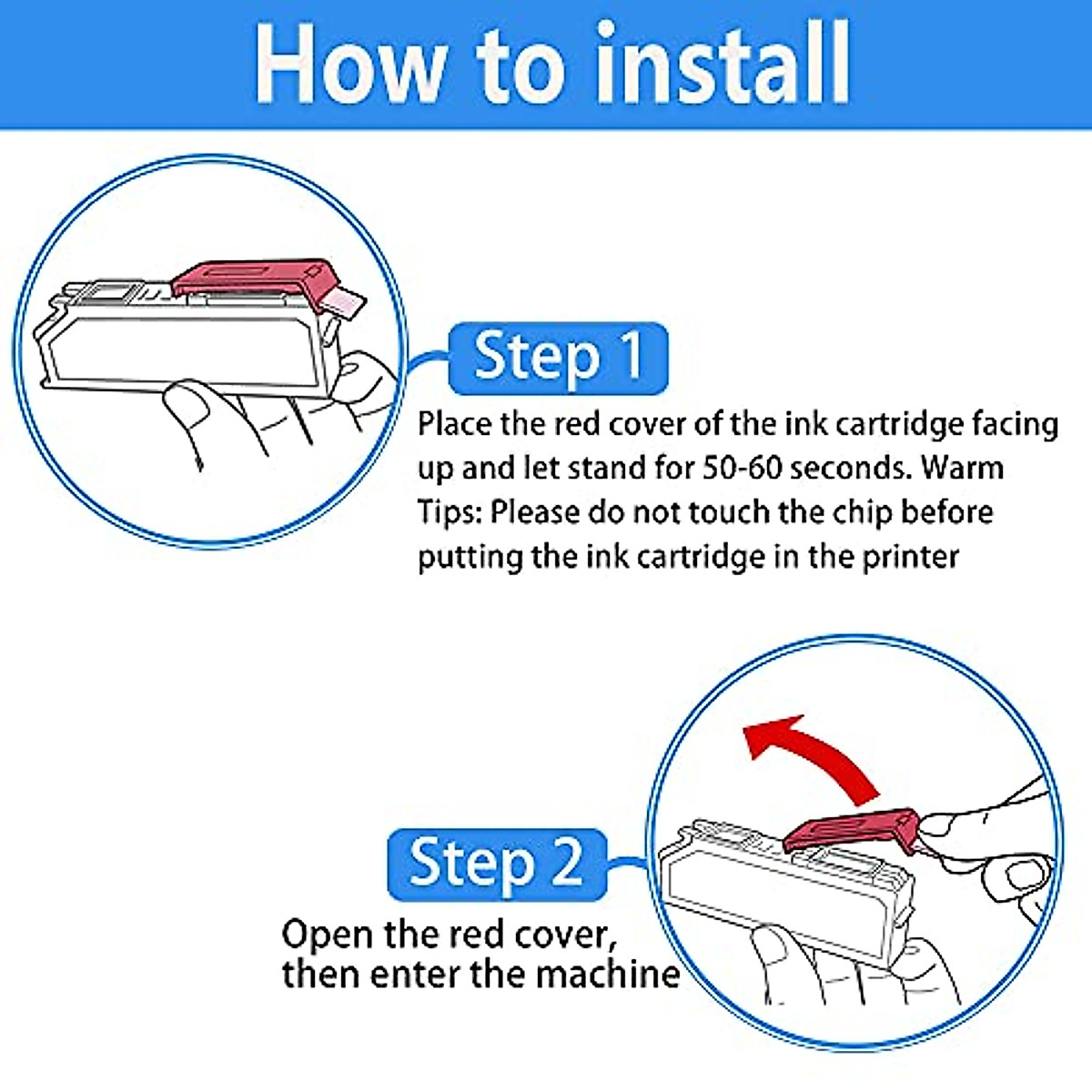 How to install

Step 1

Place the red cover of the ink cartridge facing up and let stand for 50-60 seconds. Warm Tips: Please do not touch the chip before putting the ink cartridge in the printer

Step 2

Open the red cover, then enter the machine