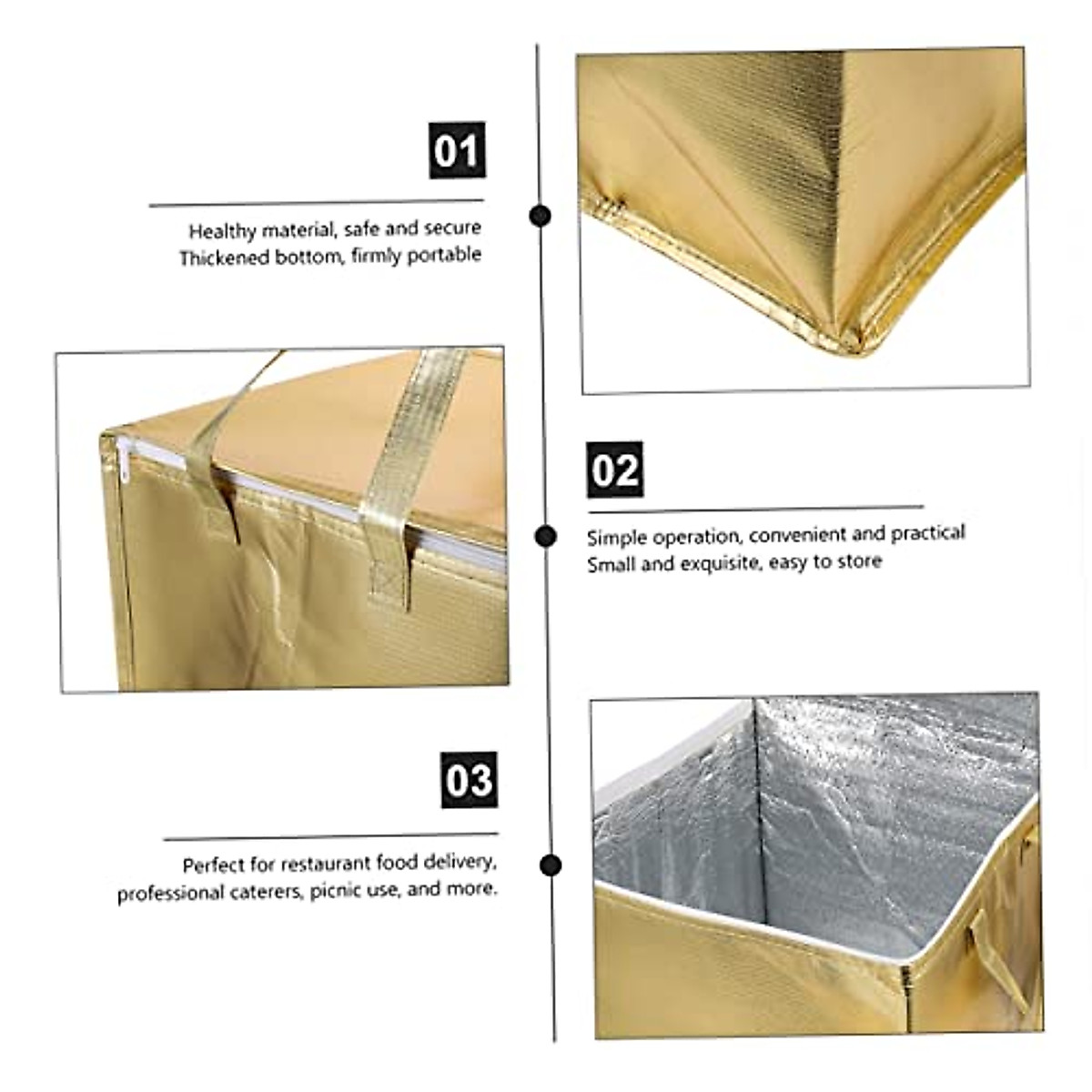 01

Healthy material, safe and secure
Thickened bottom, firmly portable

02

Simple operation, convenient and practical
Small and exquisite, easy to store

03

Perfect for restaurant food delivery, professional caterers, picnic use, and more.